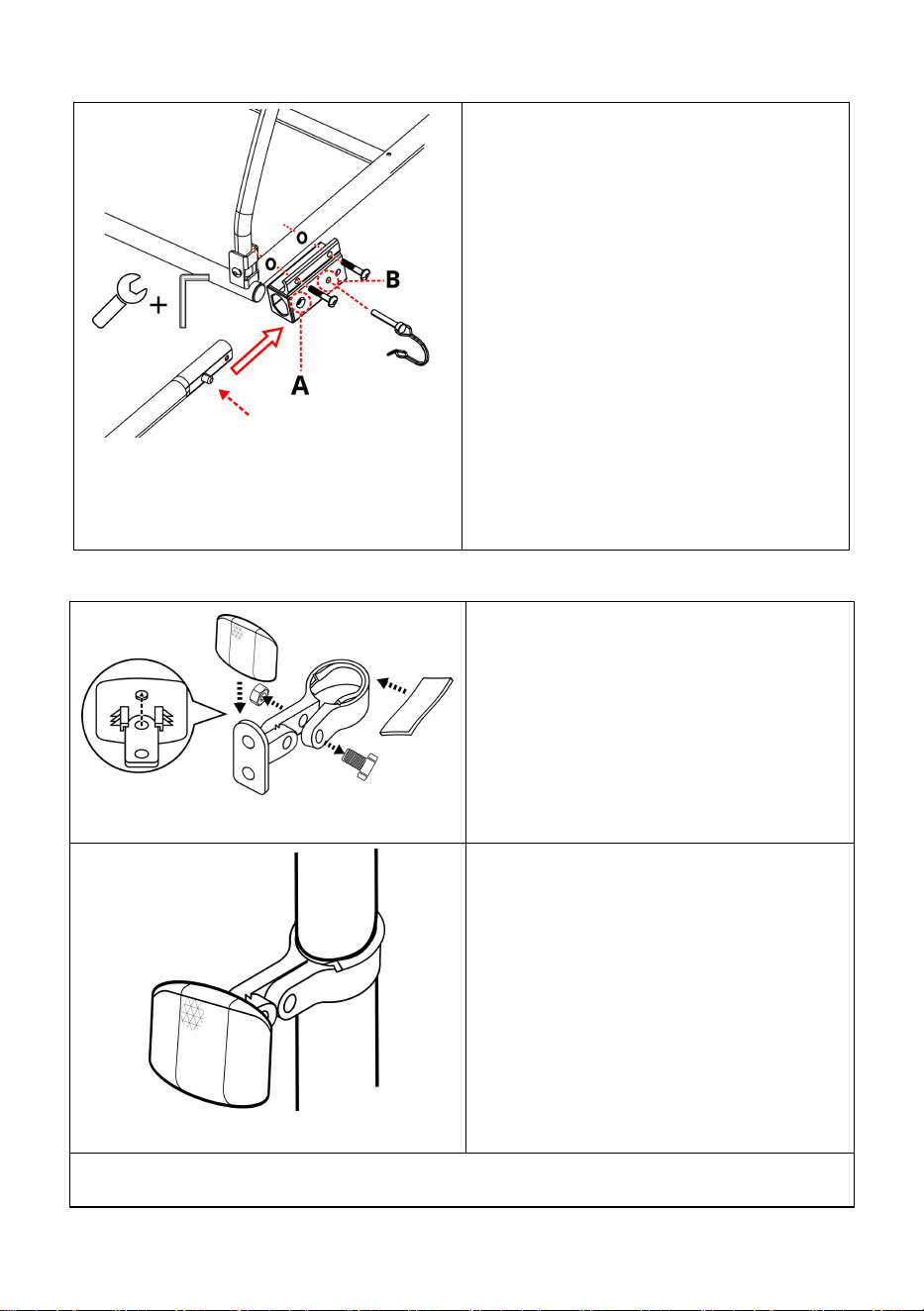 B

A