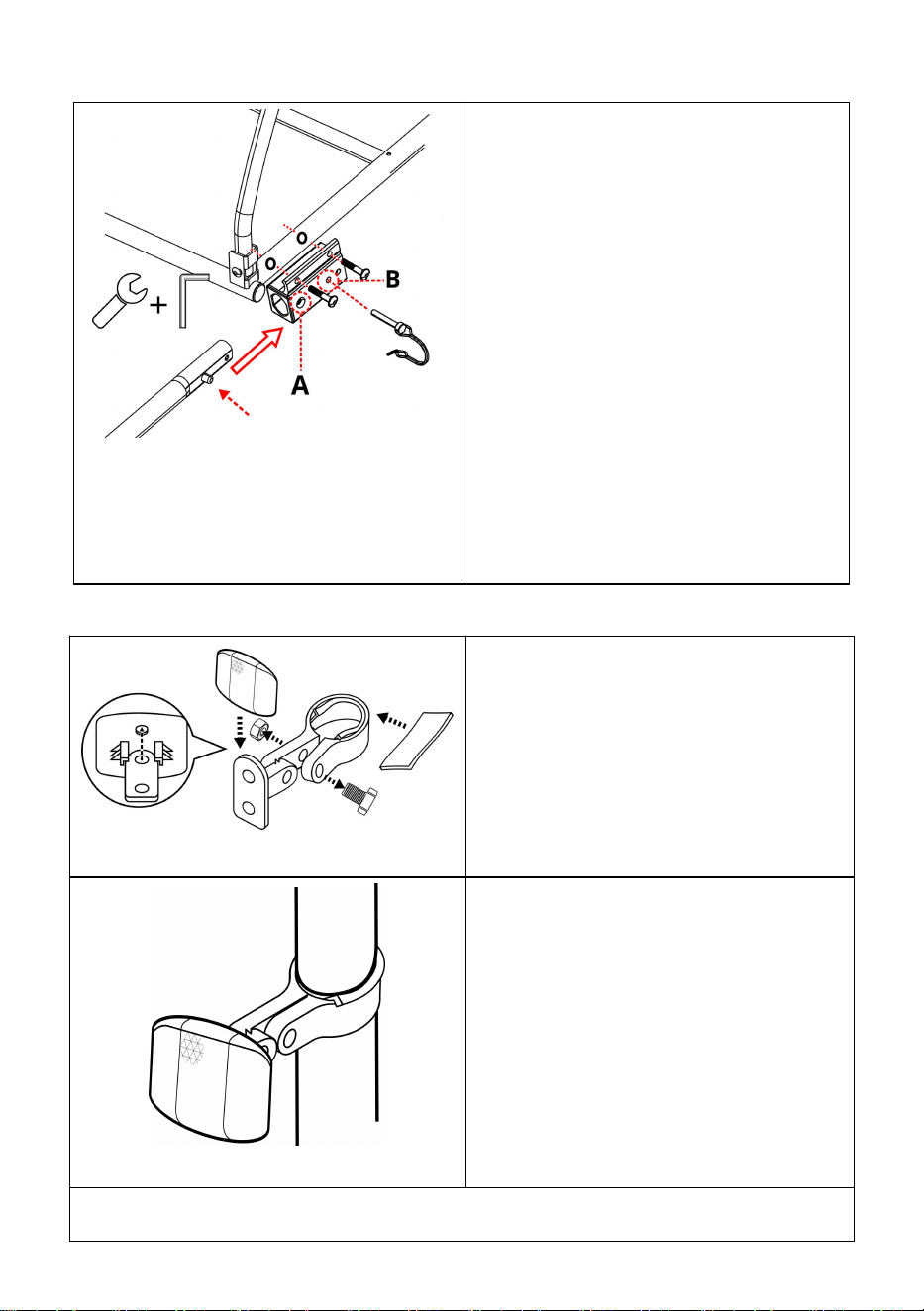 B

A