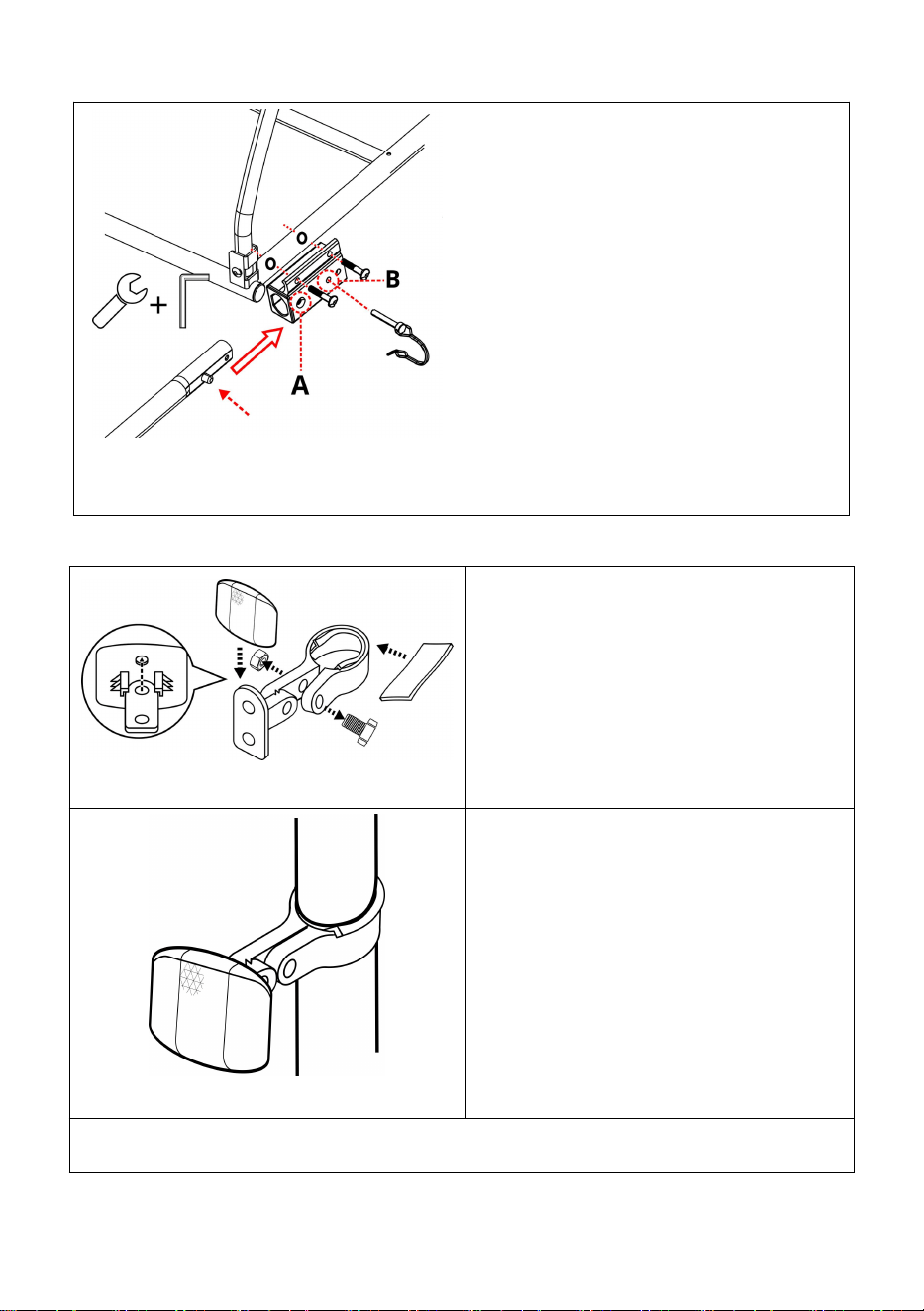 B

A