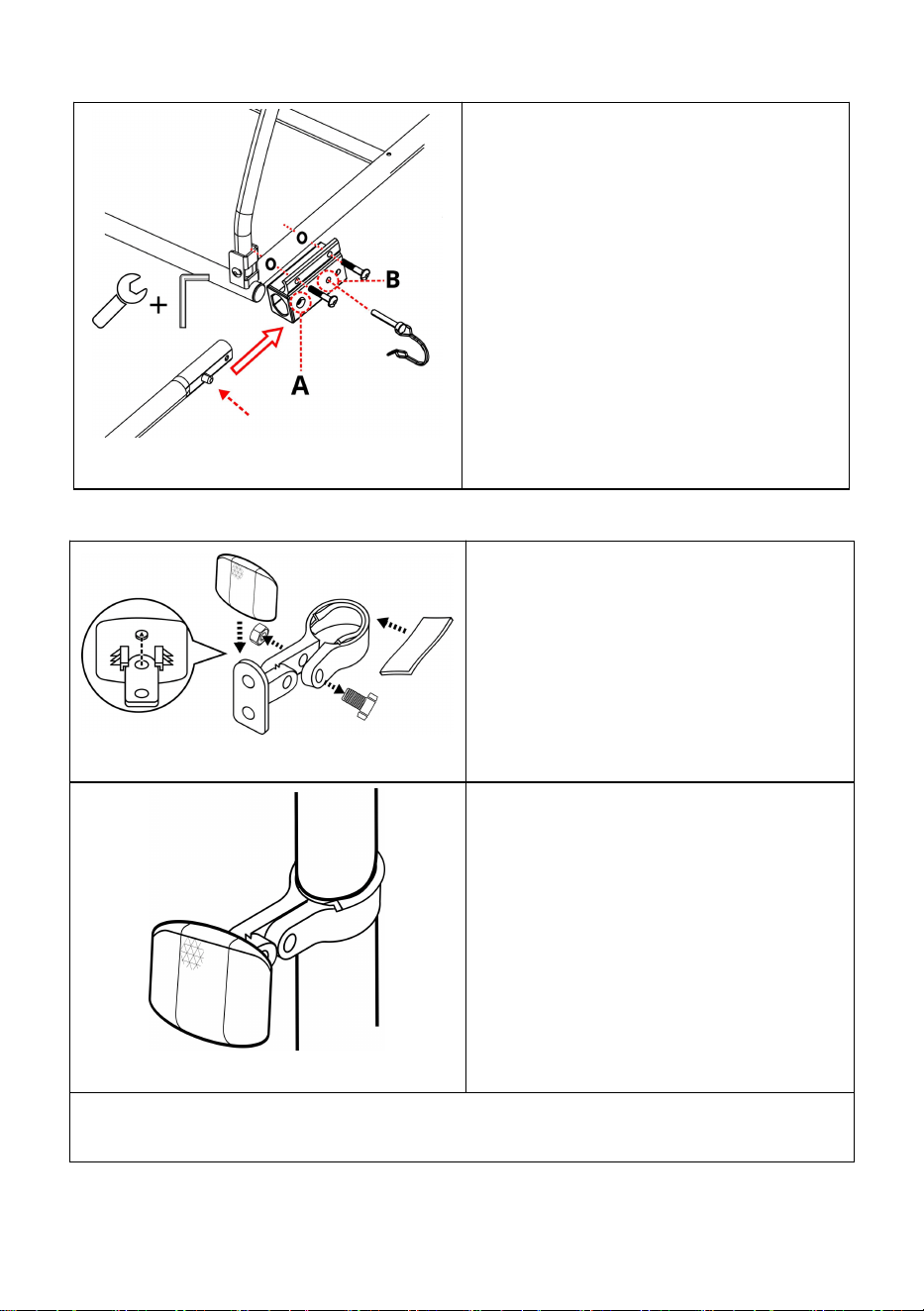 B
A