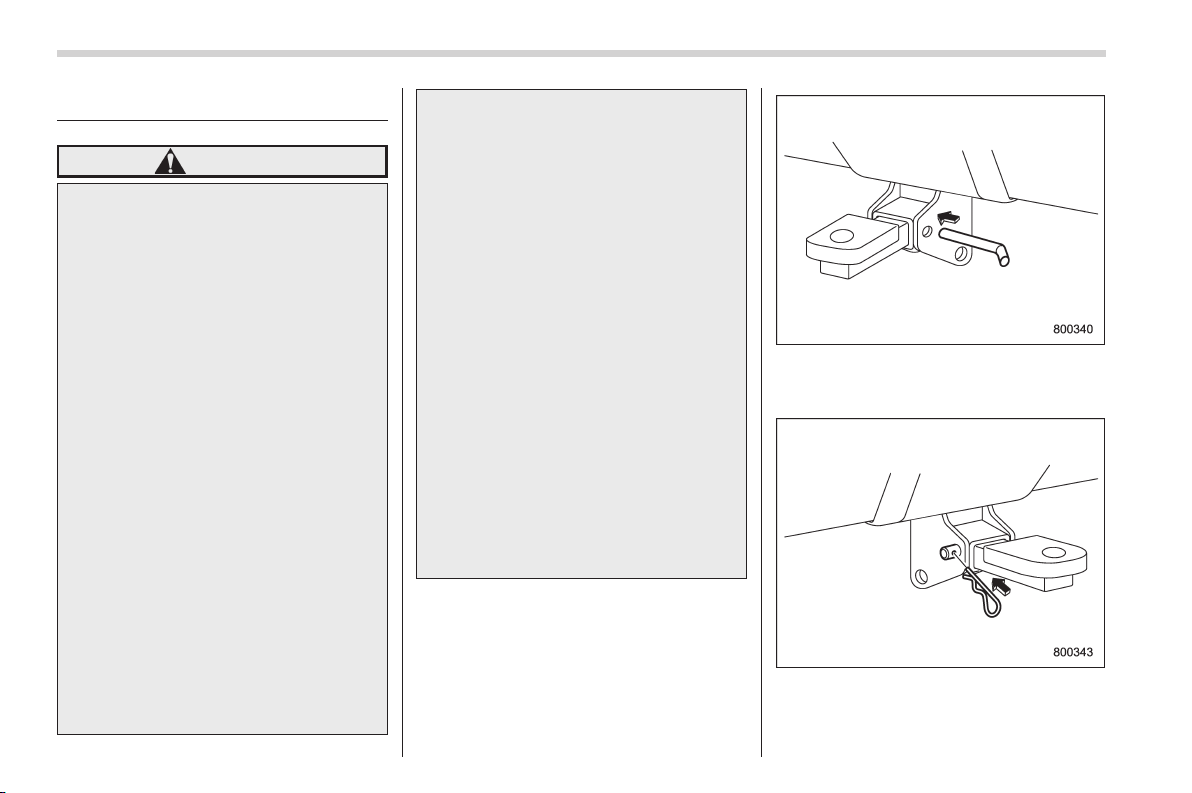 800340

800343