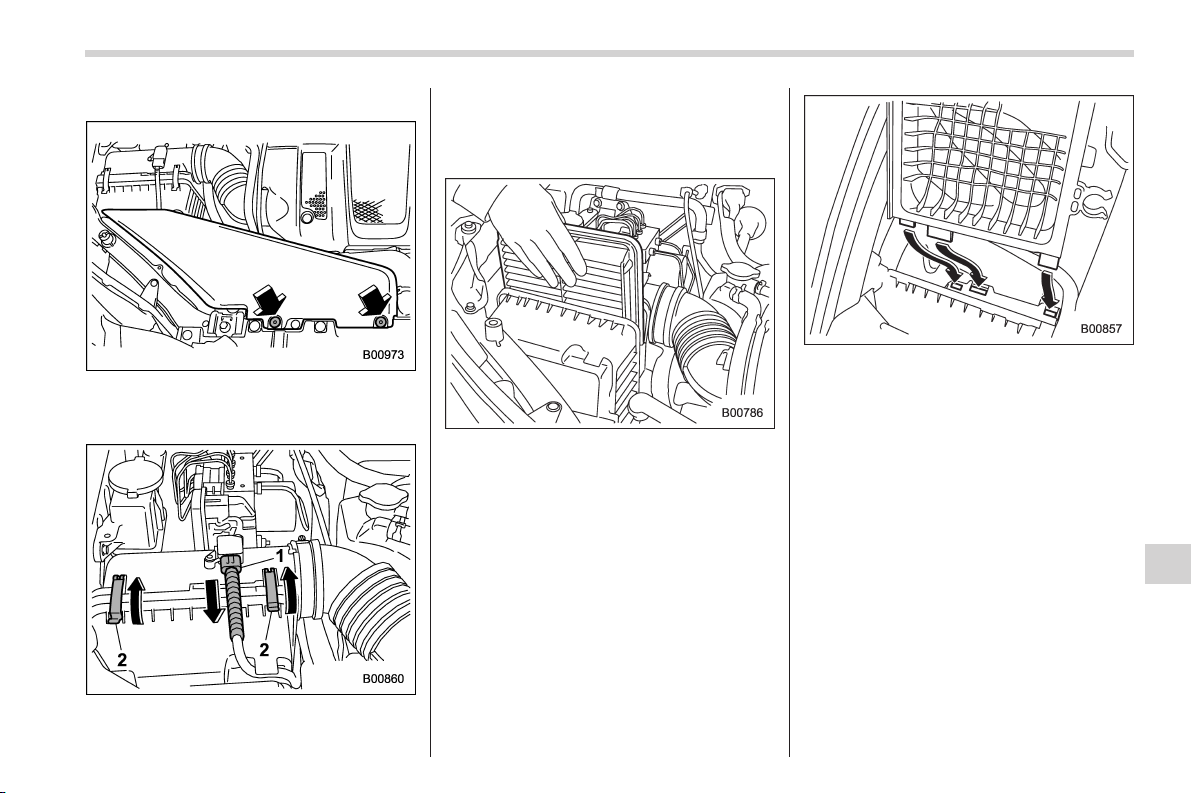 B00973

1

2

2

B00860

B00786

B00857