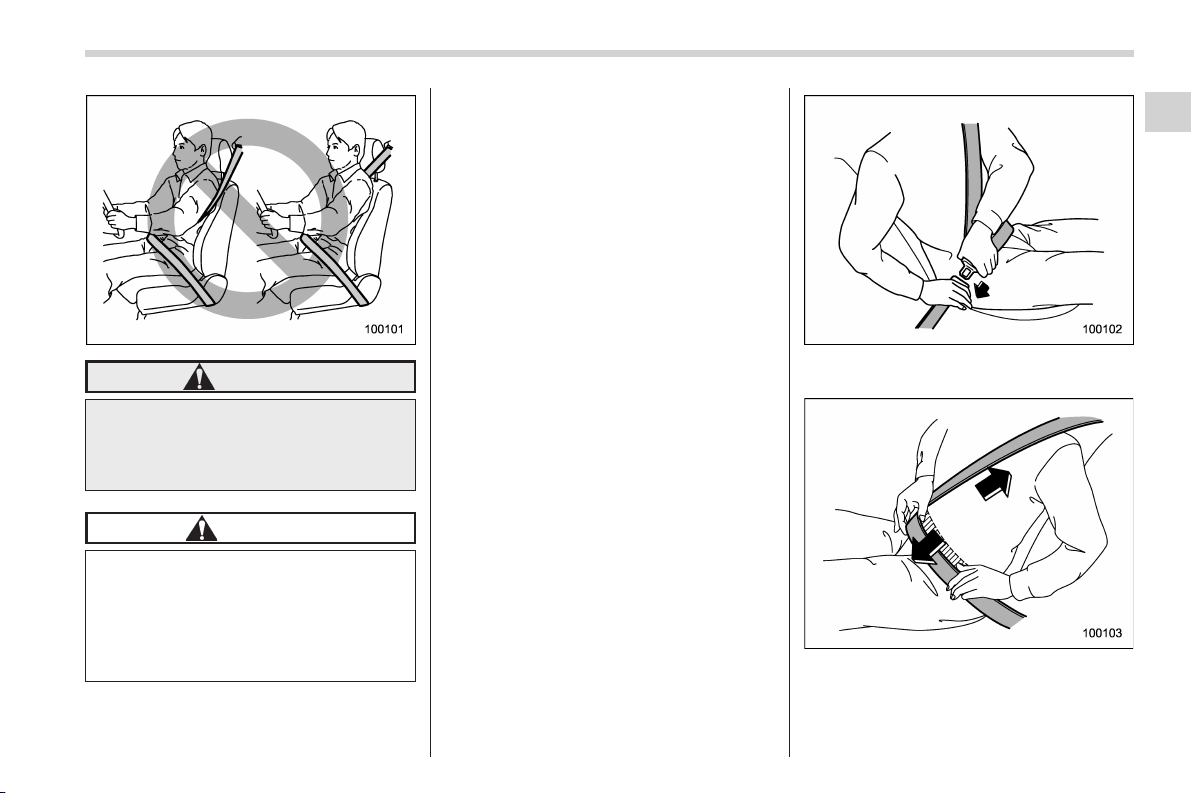 100101

100102

100103