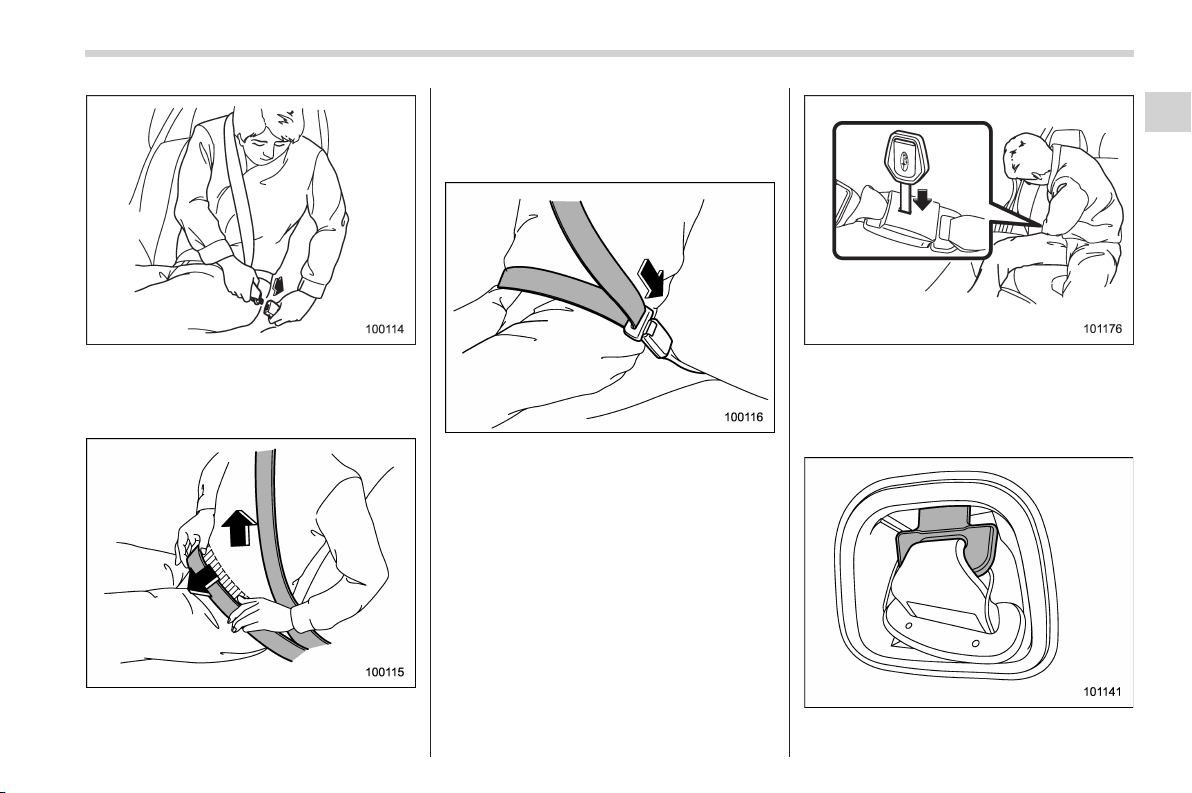 100114

100115

100116

101176

101141