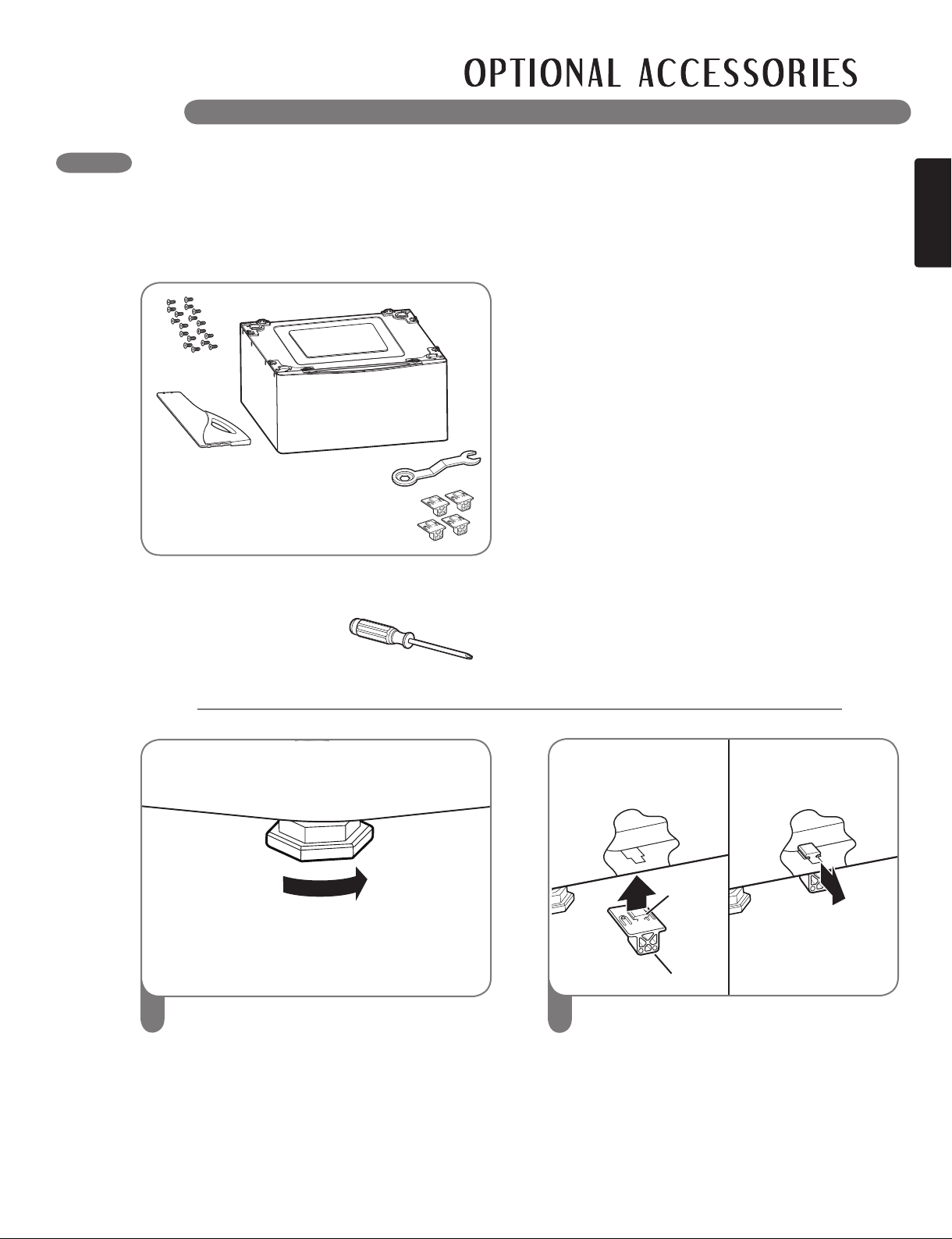 OPTIONAL ACCESSORIES