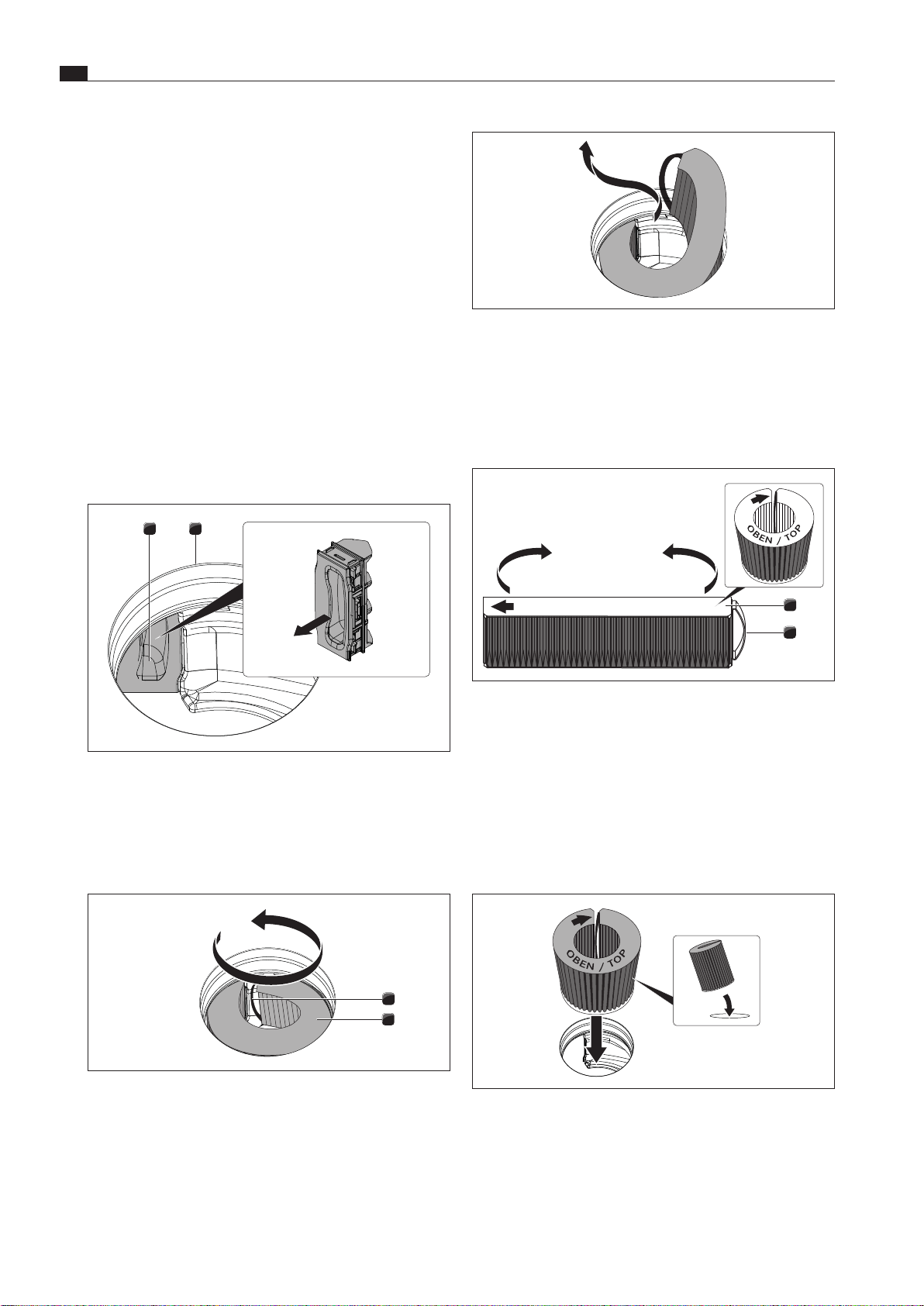 OBEN / TOP

OBEN / TOP