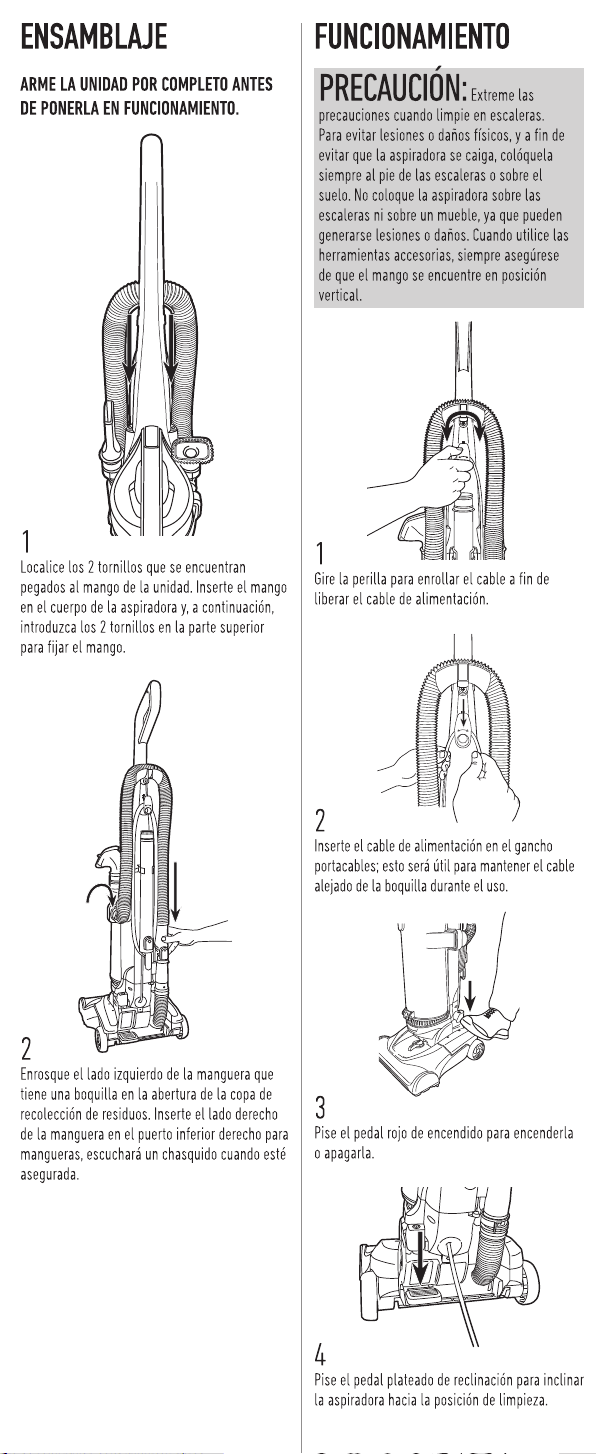 ENSAMBLAJE

ARME LA UNIDAD POR COMPLETO ANTES DE PONERLA EN FUNCIONAMIENTO.

1
Localice los 2 tornillos que se encuentran pegados al mango de la unidad. Inserte el mango en el cuerpo de la aspiradora y, a continuación, introduzca los 2 tornillos en la parte superior para fijar el mango.

2
Enrosque el lado izquierdo de la manguera que tiene una boquilla en la abertura de la copa de recolección de residuos. Inserte el lado derecho de la manguera en el puerto inferior derecho para mangueras, escuchará un chasquido cuando esté asegurada.

FUNCIONAMIENTO

PRECAUCIÓN: Extreme las precauciones cuando limpie en escaleras. Para evitar lesiones o daños físicos, y a fin de evitar que la aspiradora se caiga, colóquela siempre al pie de las escaleras o sobre el suelo. No coloque la aspiradora sobre las escaleras ni sobre un mueble, ya que pueden generarse lesiones o daños. Cuando utilice las herramientas accesorias, siempre asegúrese de que el mango se encuentre en posición vertical.

1
Gire la perilla para enrollar el cable a fin de liberar el cable de alimentación.

2
Inserte el cable de alimentación en el gancho portacables; esto será útil para mantener el cable alejado de la boquilla durante el uso.

3
Pise el pedal rojo de encendido para encenderla o apagarla.

4
Pise el pedal plateado de reclinación para inclinar la aspiradora hacia la posición de limpieza.