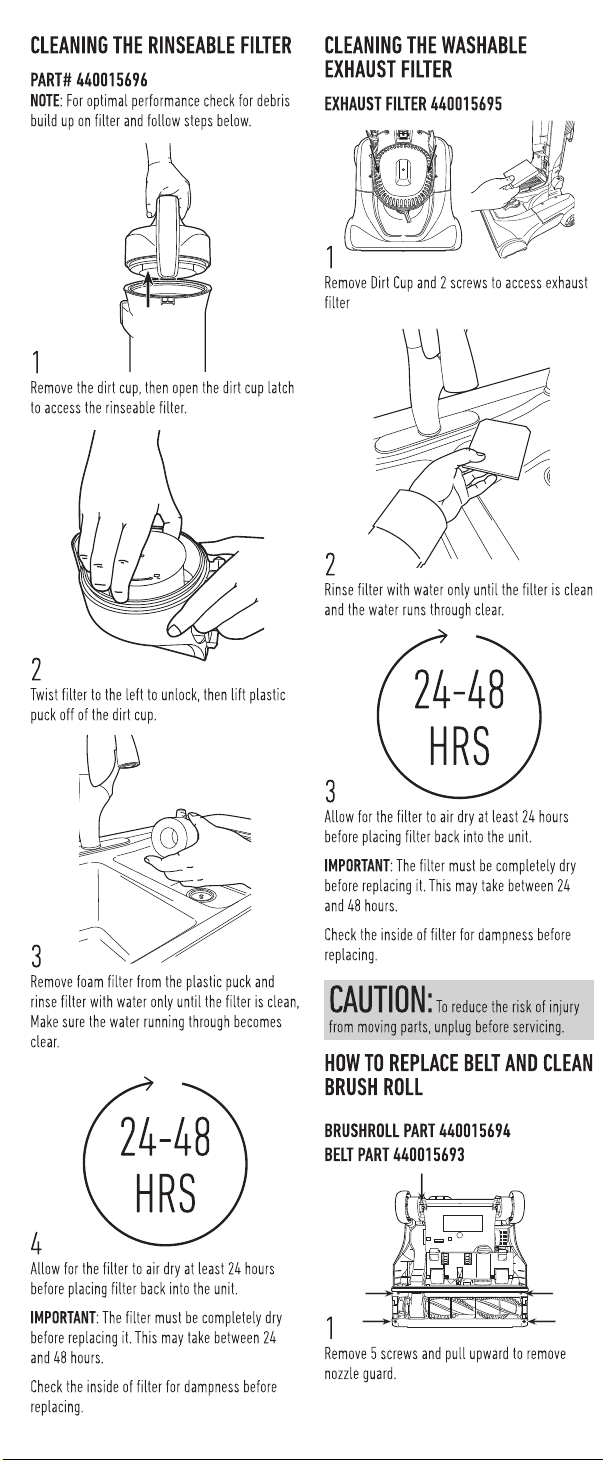 CLEANING THE RINSEABLE FILTER

PART# 440015696

NOTE: For optimal performance check for debris build up on filter and follow steps below.

1
Remove the dirt cup, then open the dirt cup latch to access the rinseable filter.

2
Twist filter to the left to unlock, then lift plastic puck off of the dirt cup.

3
Remove foam filter from the plastic puck and rinse filter with water only until the filter is clean, Make sure the water running through becomes clear.

24-48 HRS

4
Allow for the filter to air dry at least 24 hours before placing filter back into the unit.

IMPORTANT: The filter must be completely dry before replacing it. This may take between 24 and 48 hours.

Check the inside of filter for dampness before replacing.

CLEANING THE WASHABLE EXHAUST FILTER

EXHAUST FILTER 440015695

1
Remove Dirt Cup and 2 screws to access exhaust filter

2
Rinse filter with water only until the filter is clean and the water runs through clear.

24-48 HRS

3
Allow for the filter to air dry at least 24 hours before placing filter back into the unit.

IMPORTANT: The filter must be completely dry before replacing it. This may take between 24 and 48 hours.

Check the inside of filter for dampness before replacing.

CAUTION: To reduce the risk of injury from moving parts, unplug before servicing.

HOW TO REPLACE BELT AND CLEAN BRUSH ROLL

BRUSHROLL PART 440015694
BELT PART 440015693

1
Remove 5 screws and pull upward to remove nozzle guard.