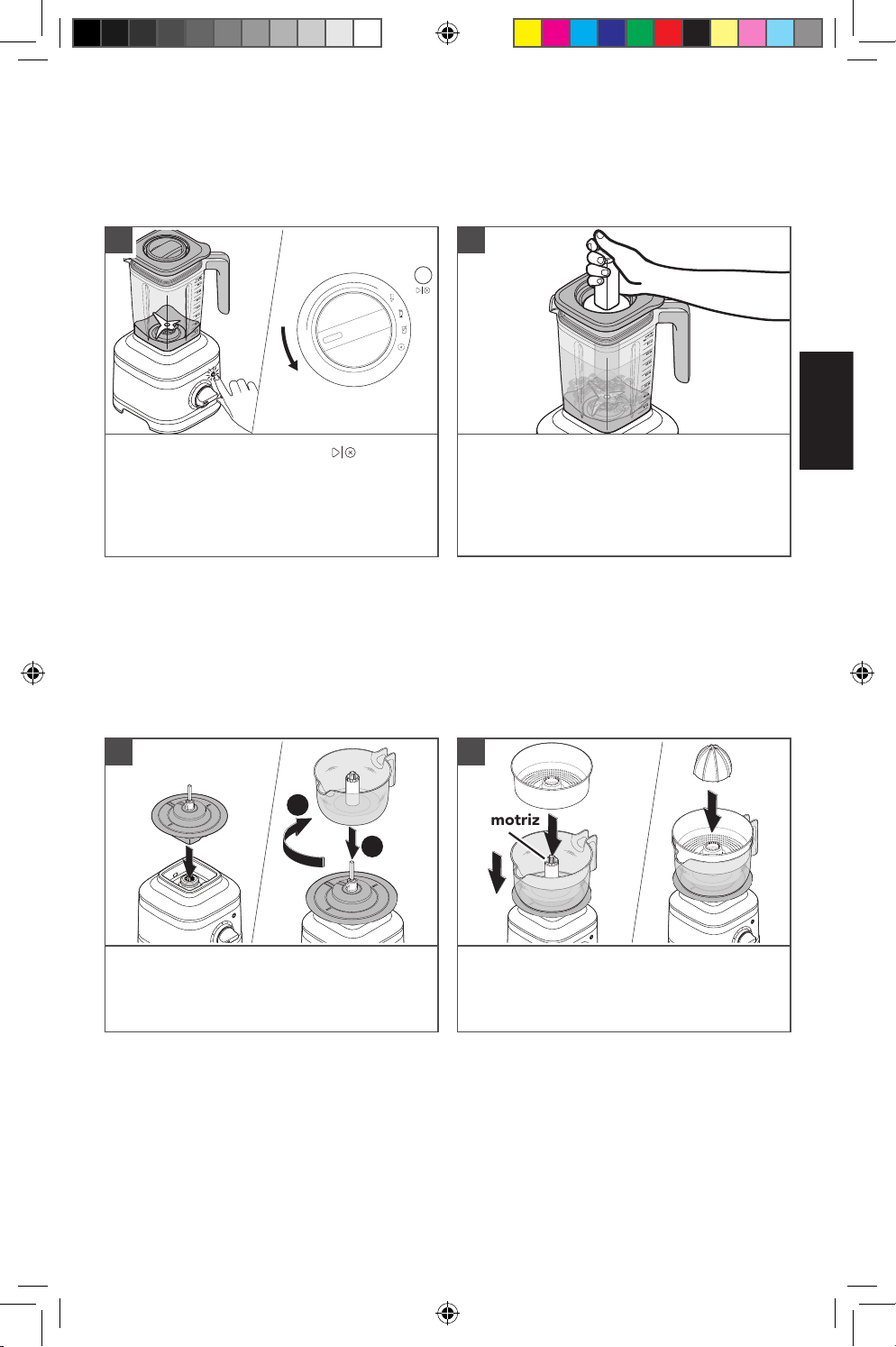 motriz