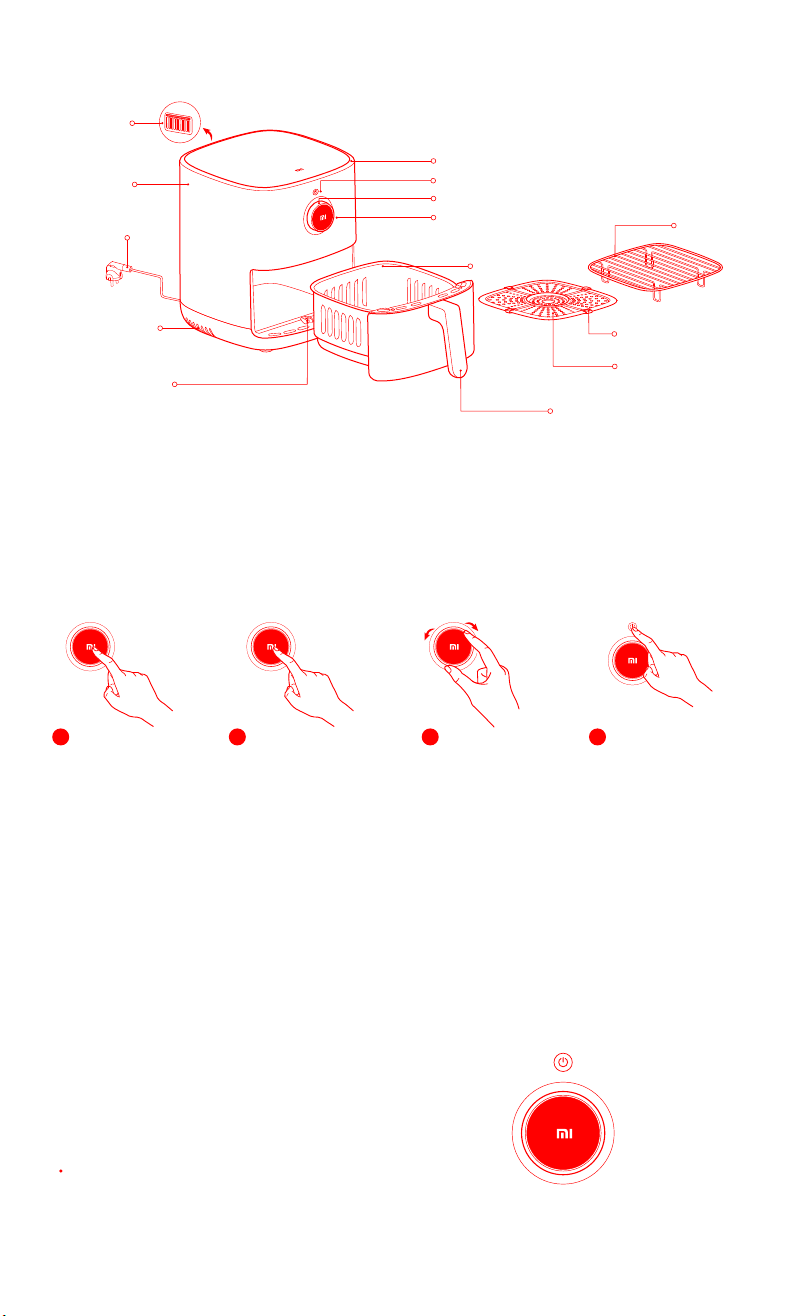 MI

MI

MI

MI

MI

MI