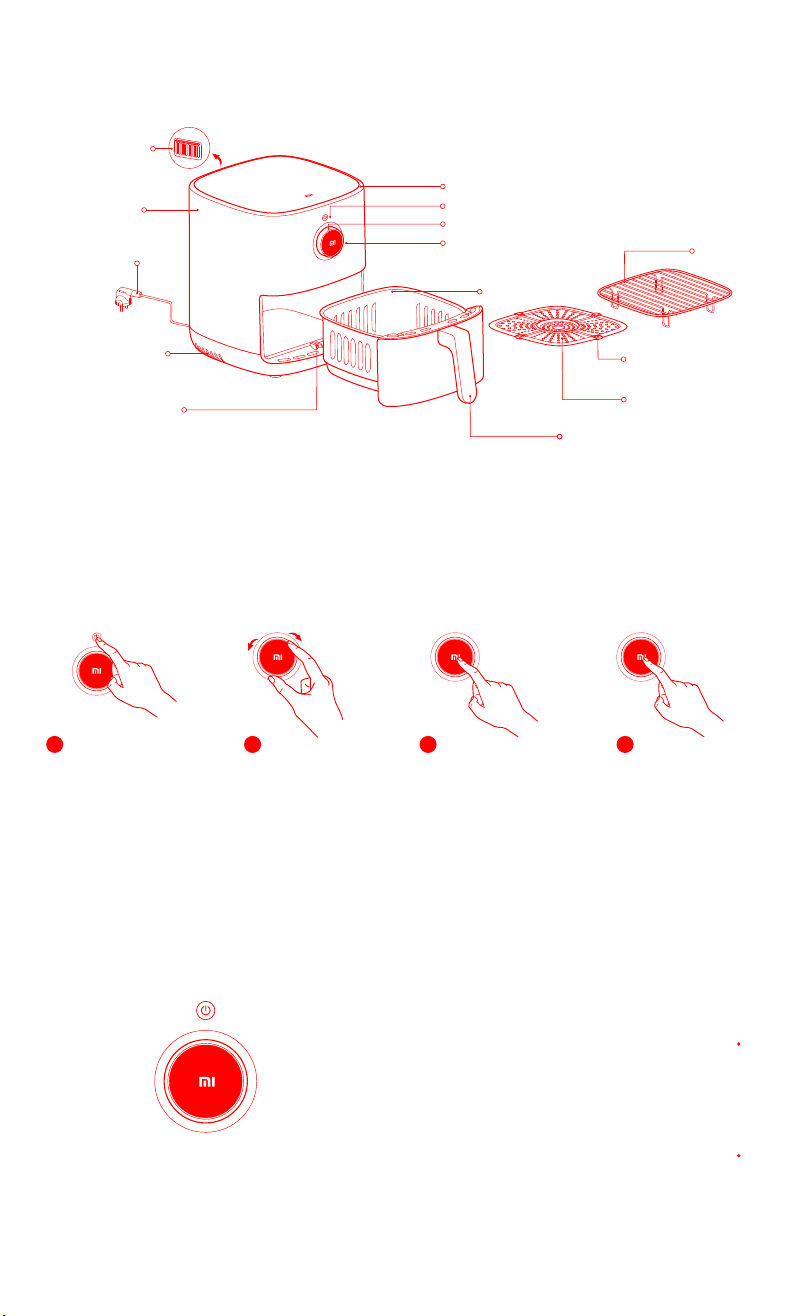 MI

MI

MI

MI

MI

MI