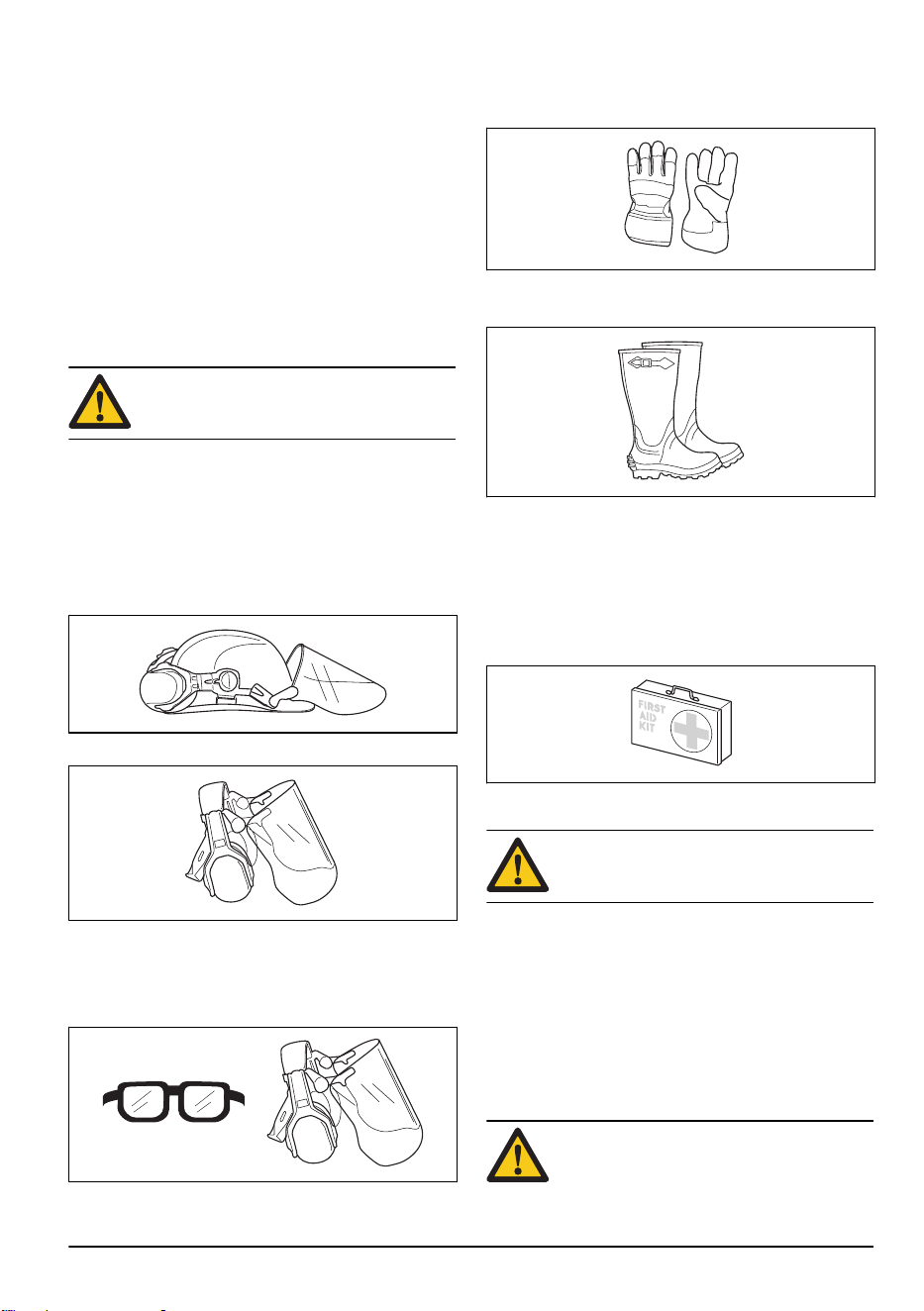 FIRST
AID
KIT