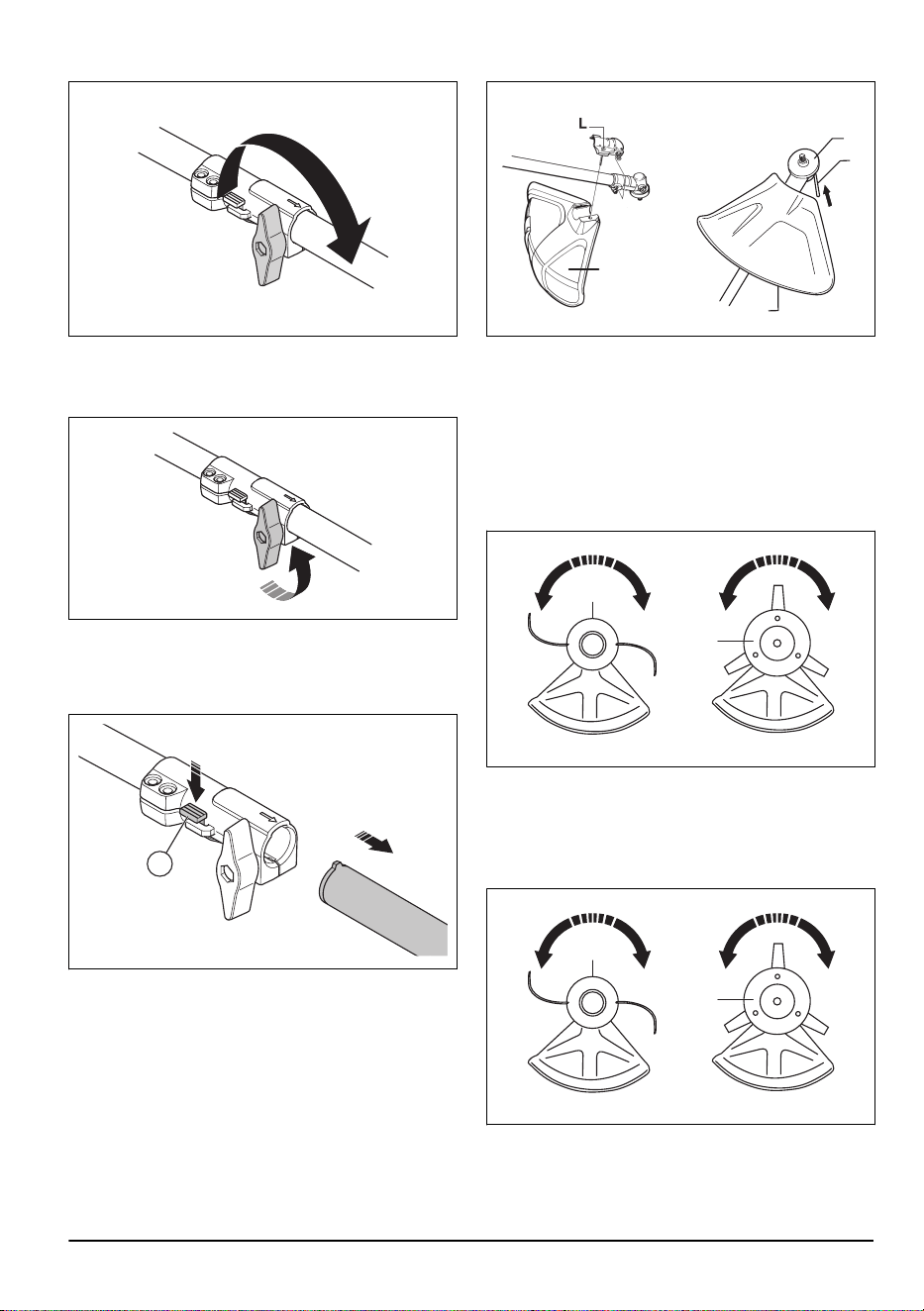 L