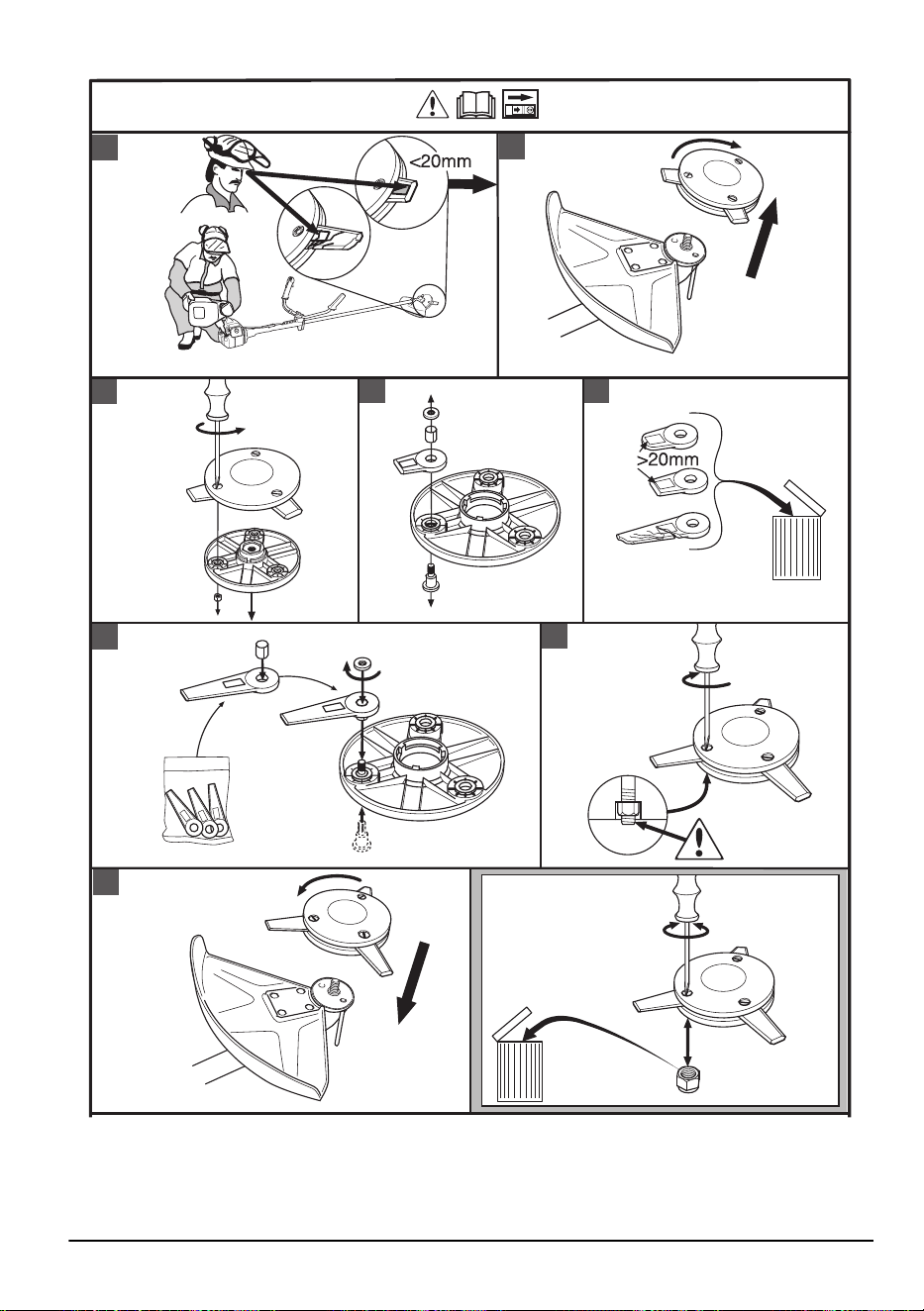 <20mm

>20mm