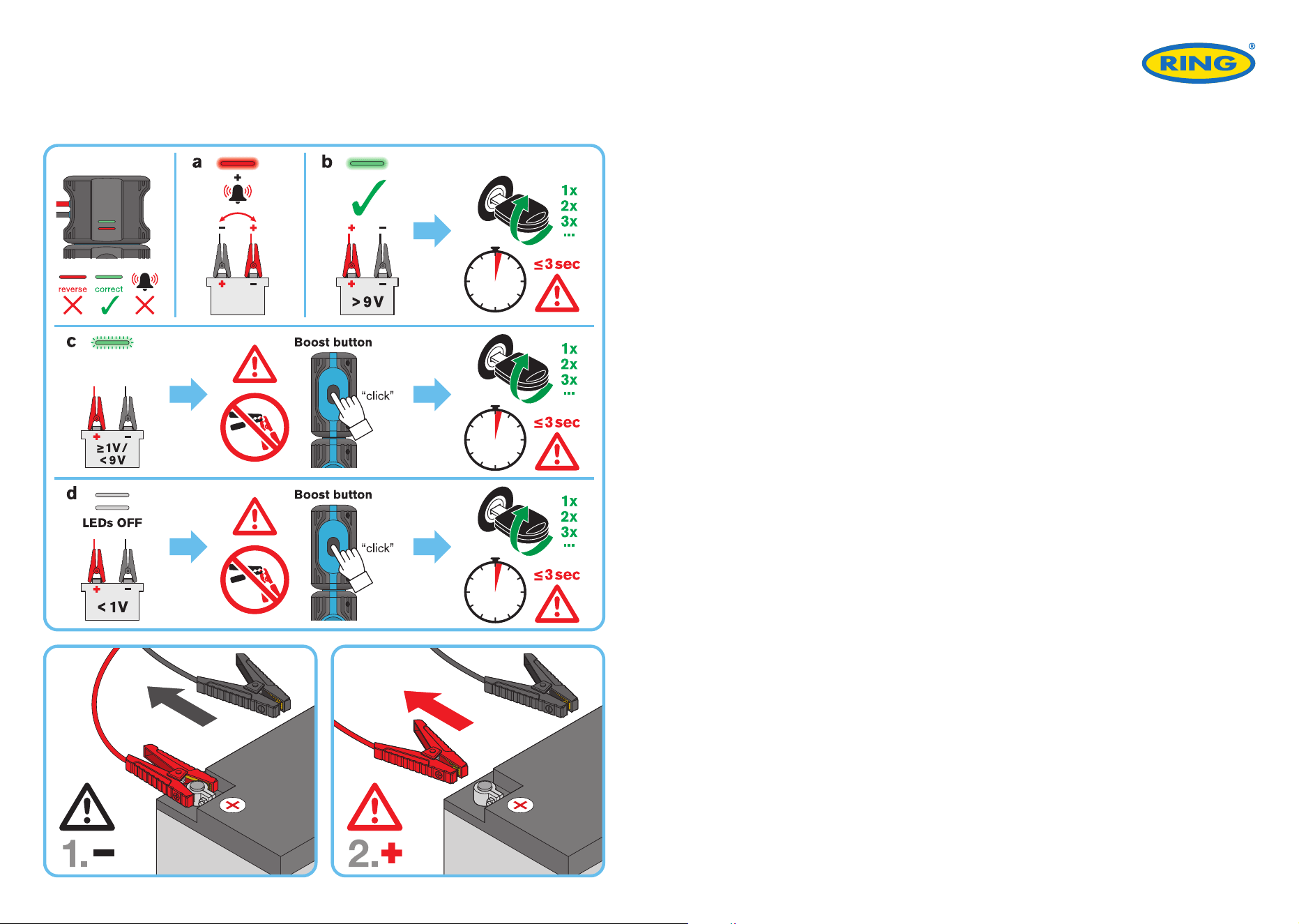 RING®

reverse correct

a

+

− +

+ −

b

+ −

+ −

> 9V

1x
2x
3x
...

≤3sec

c

+ −

≥1V/
<9V

Boost button

"click"

1x
2x
3x
...

≤3sec

d

LEDs OFF

+ −

< 1V

Boost button

"click"

1x
2x
3x
...

≤3sec

1. −

2. +