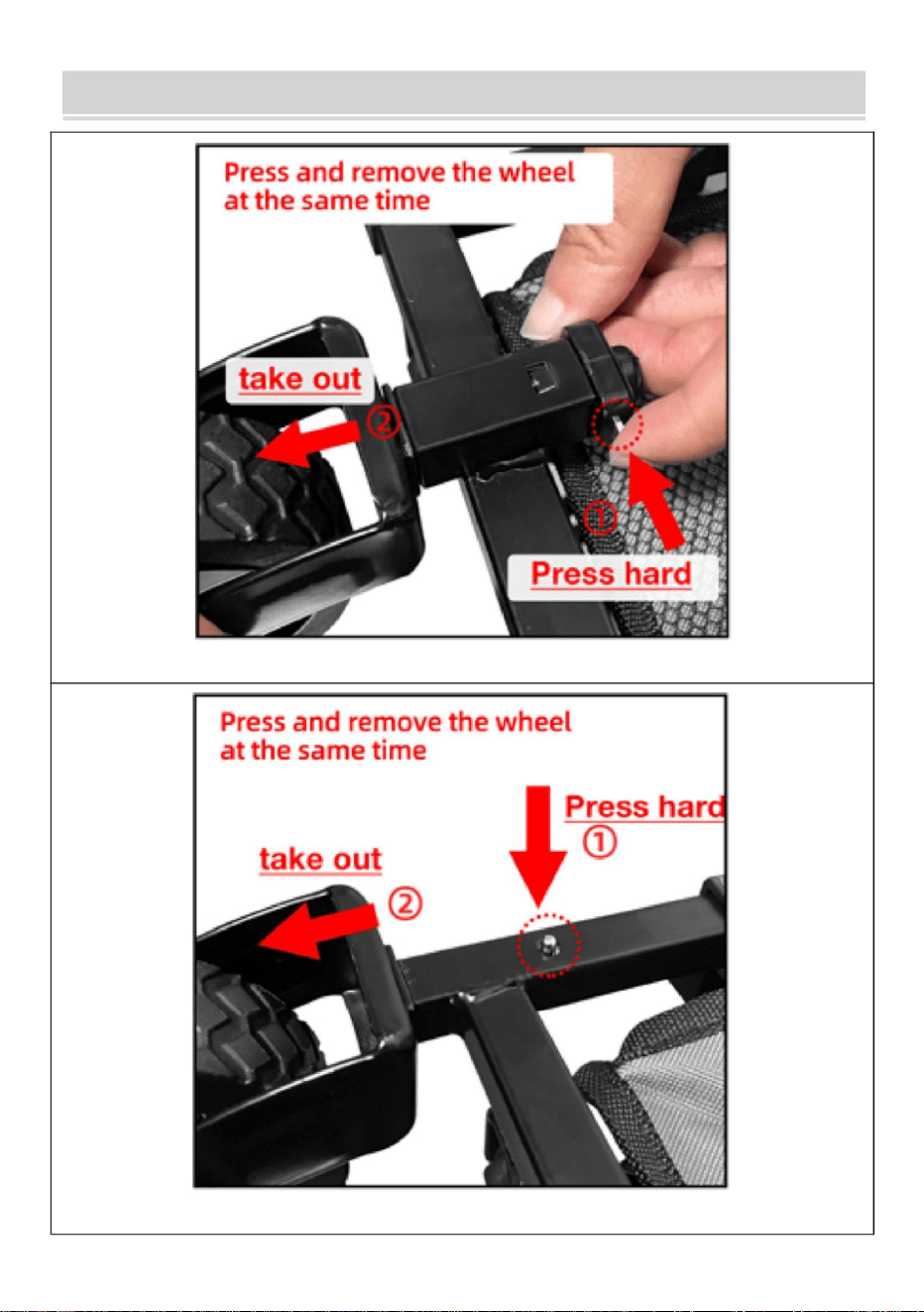 Press and remove the wheel at the same time

take out

②

①

Press hard

Press and remove the wheel at the same time

Press hard

①

take out

②