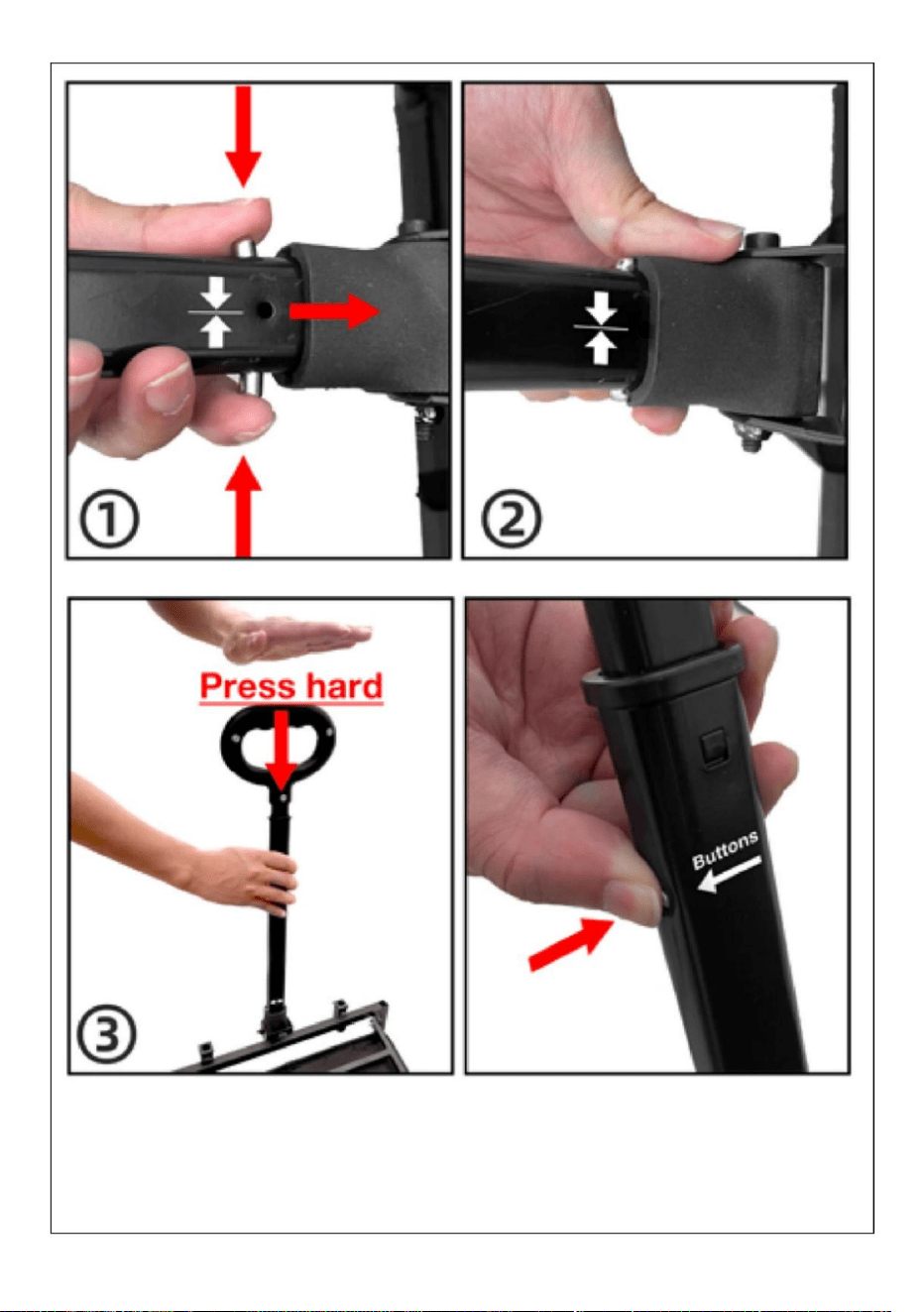 ①

②

Press hard

③

Buttons