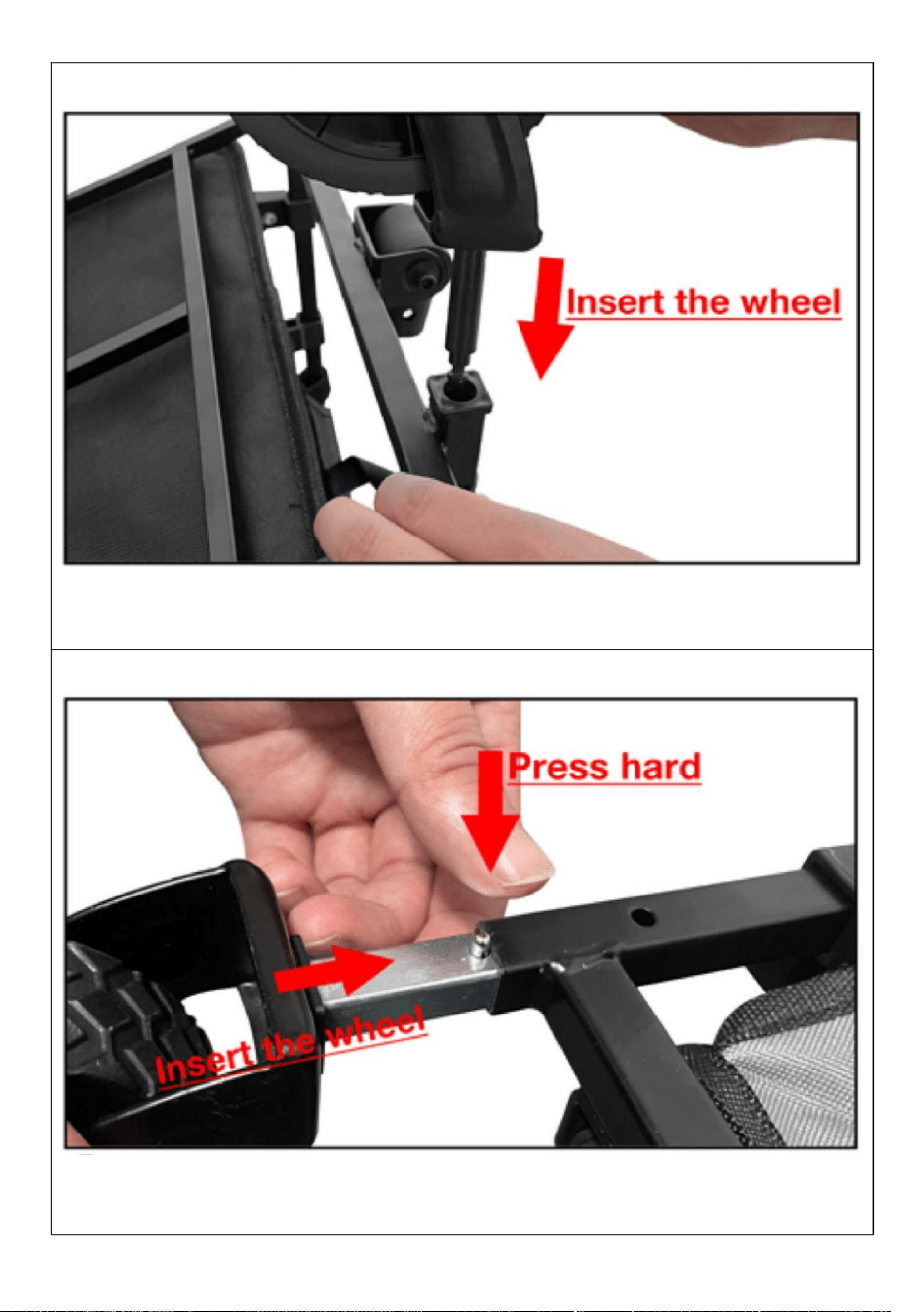 Insert the wheel

Press hard

Insert the wheel