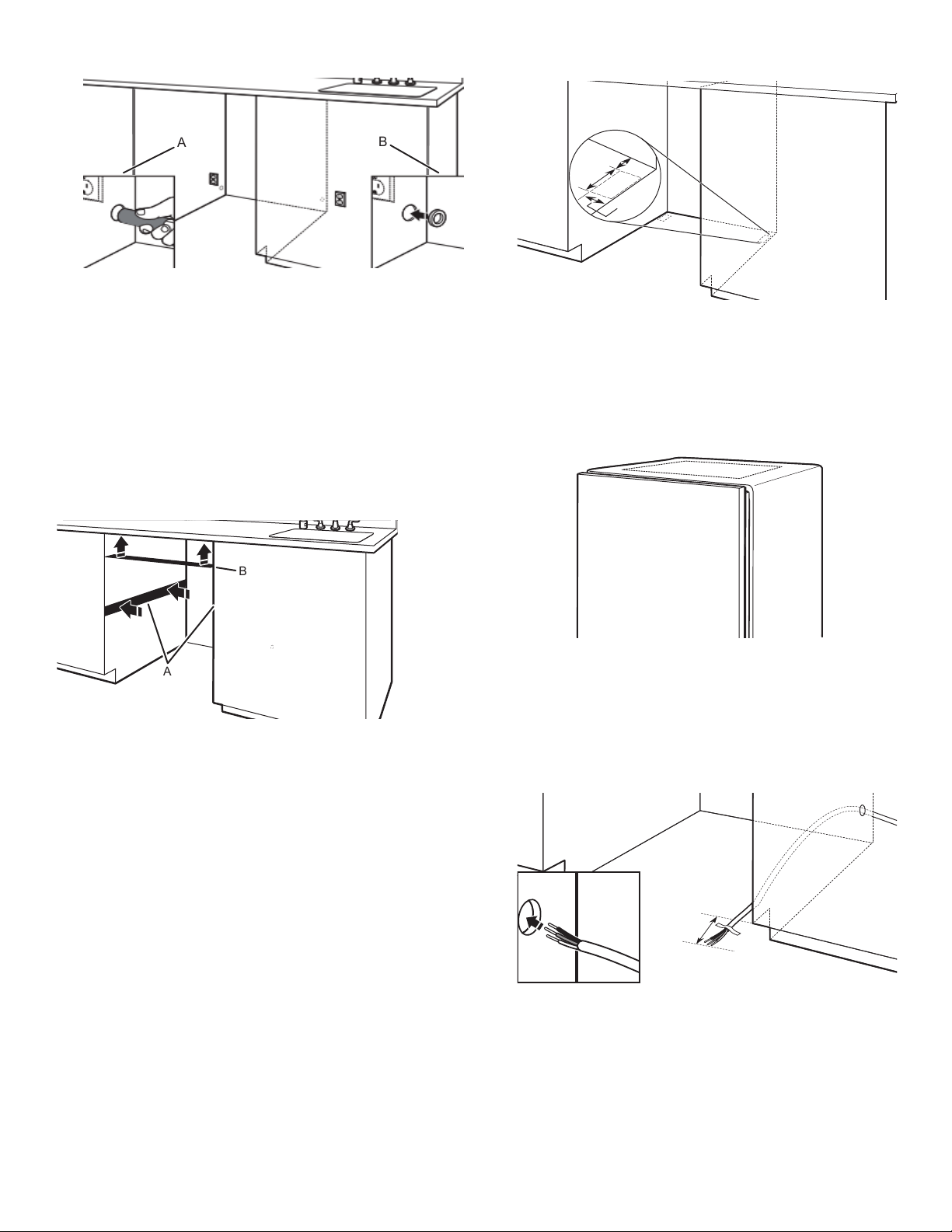 A

B

B

A