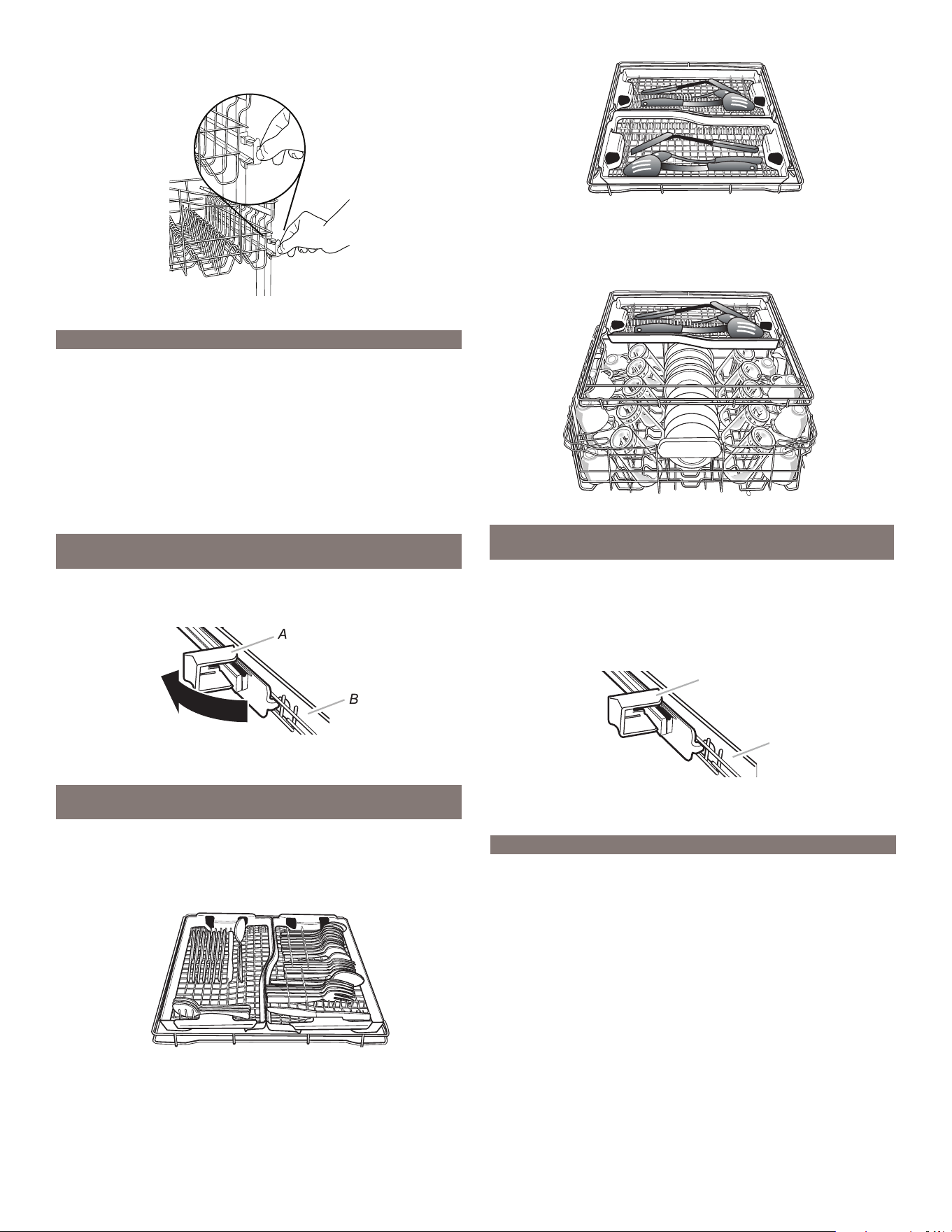 A

B