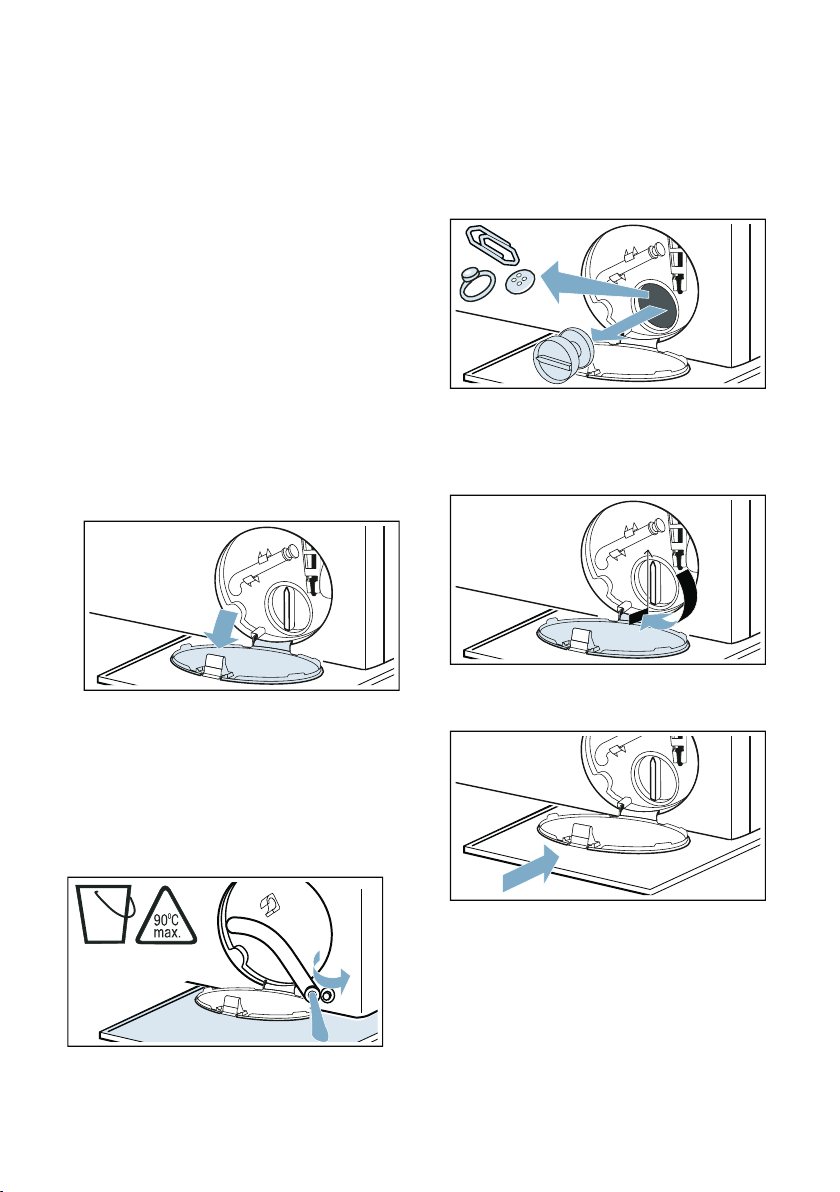 90°C
max.