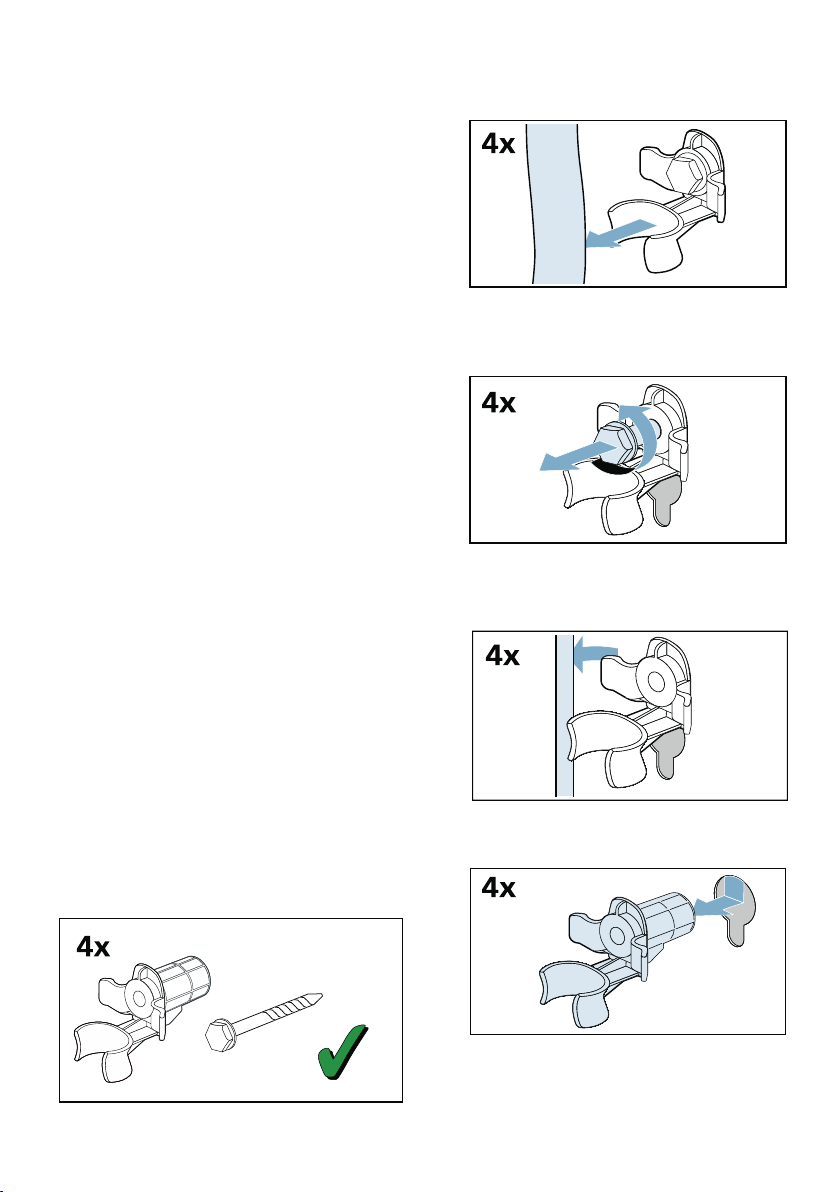 4x

4x

4x

4x

4x