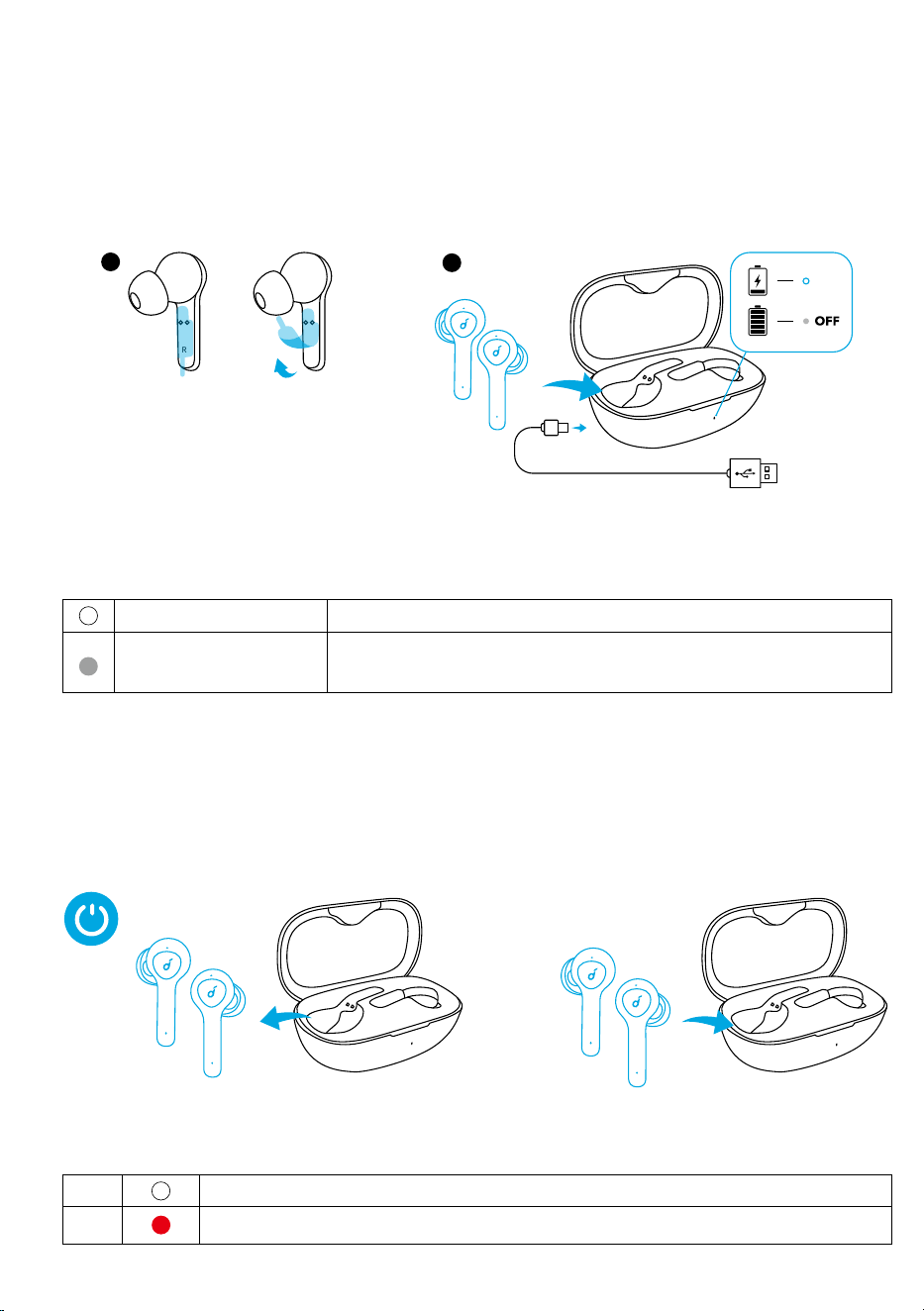 R

OFF