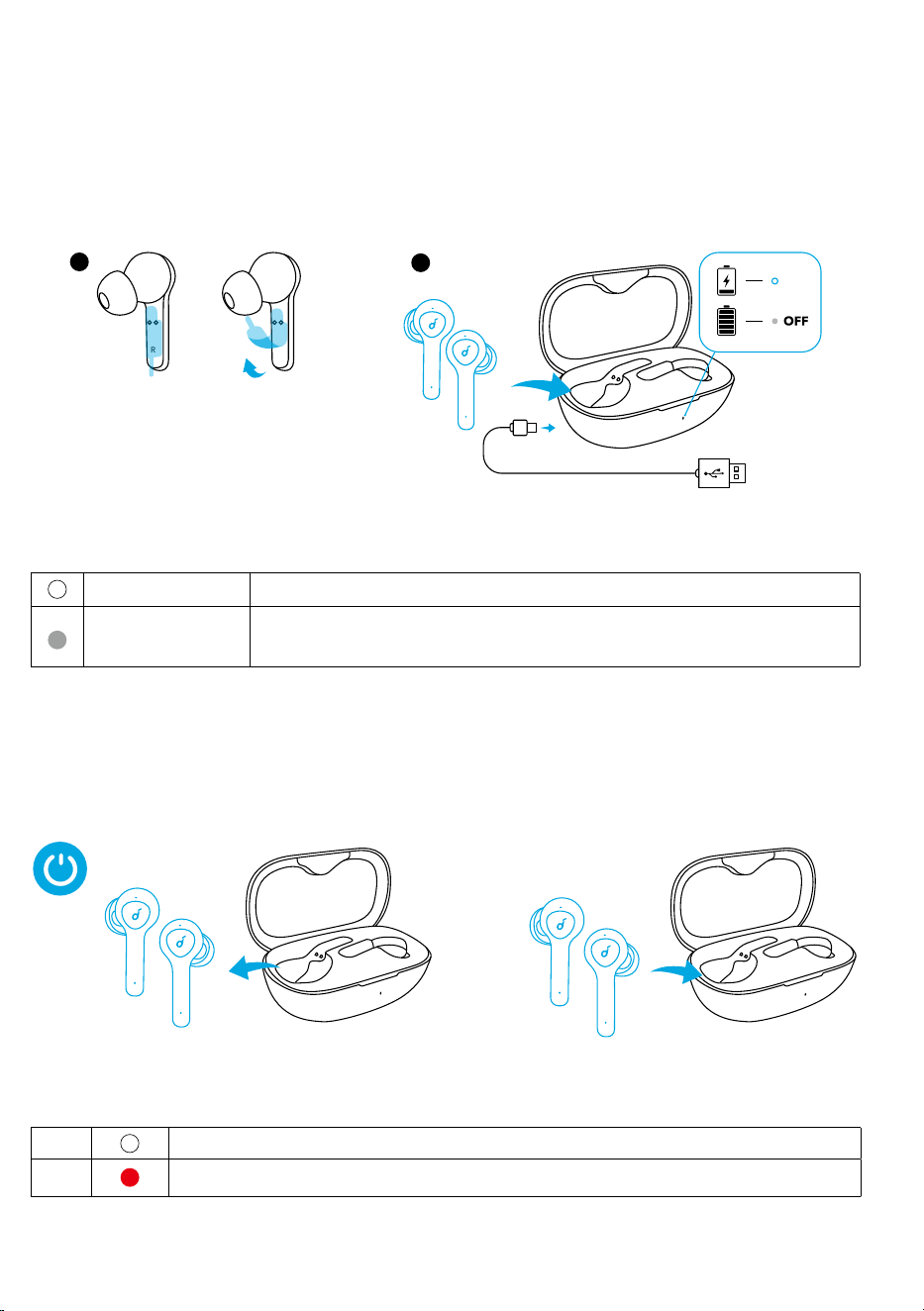 R

OFF