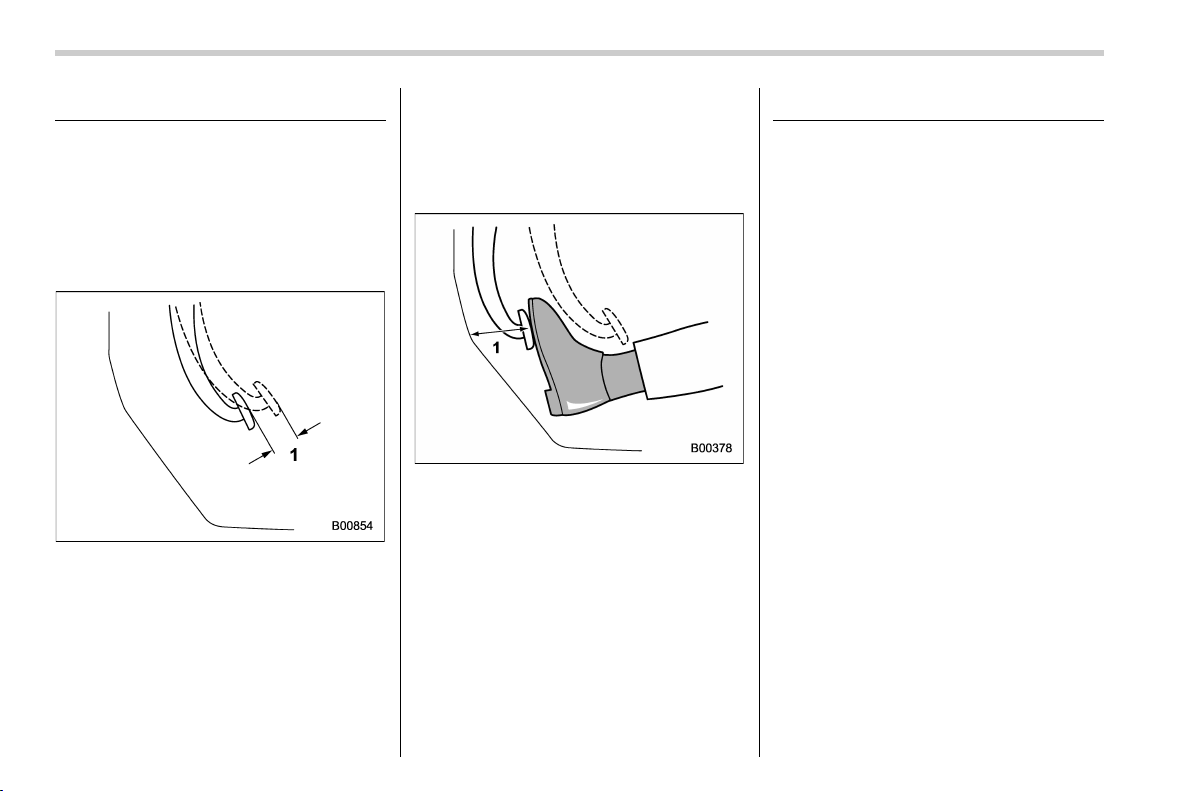 1

B00854

1

B00378