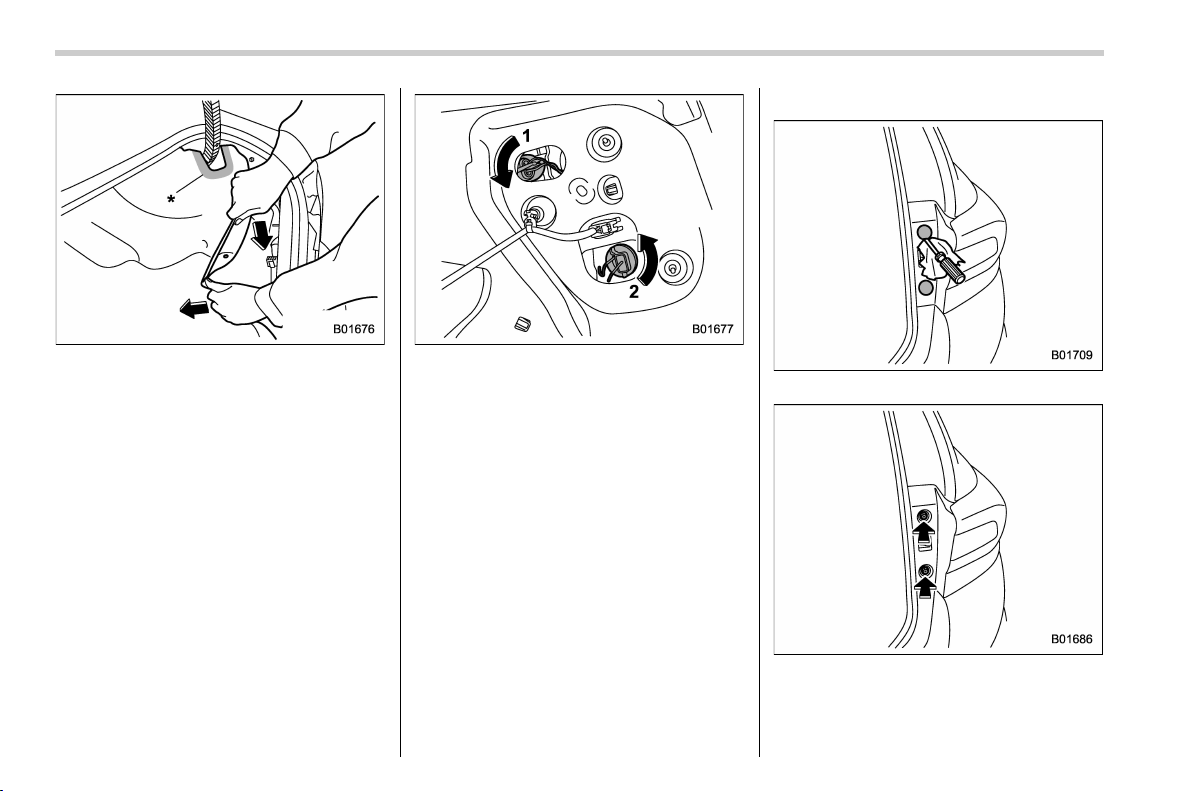 *

B01676

1

2

B01677

B01709

B01686