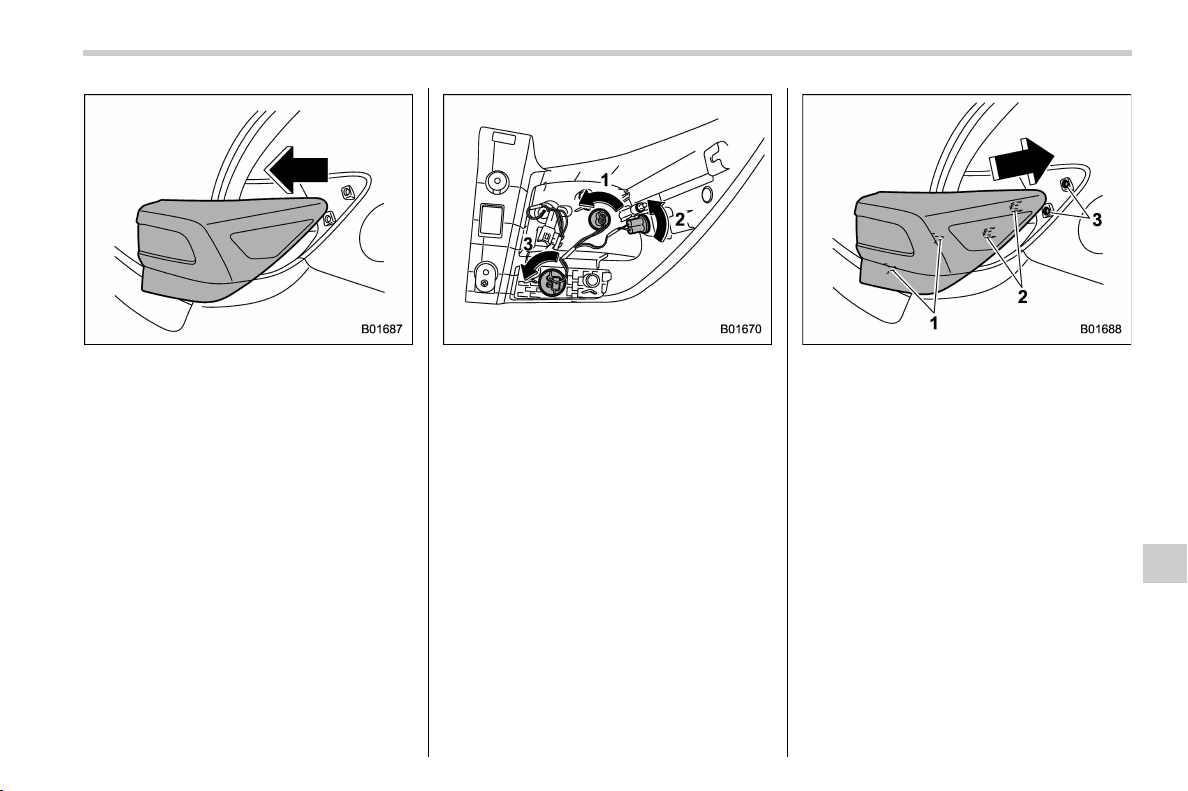 B01687

1
2
3
B01670

3
2
1
B01688