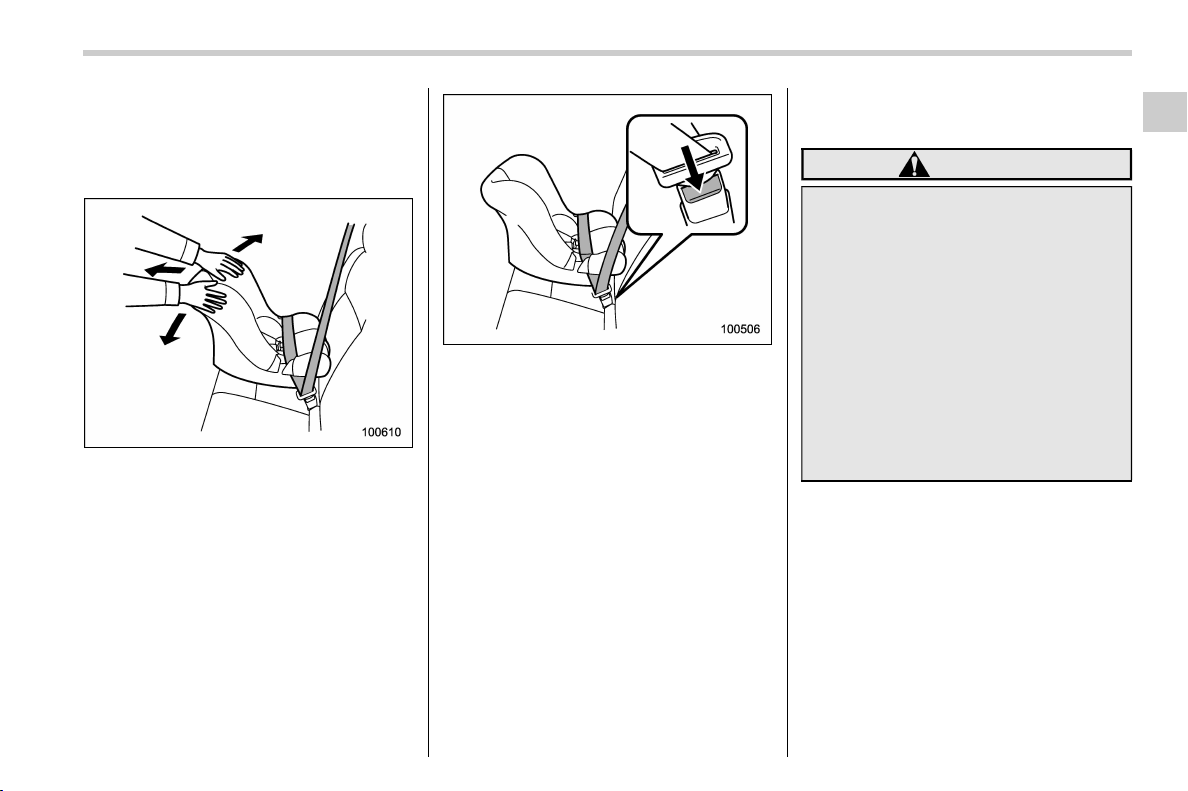 100610

100506