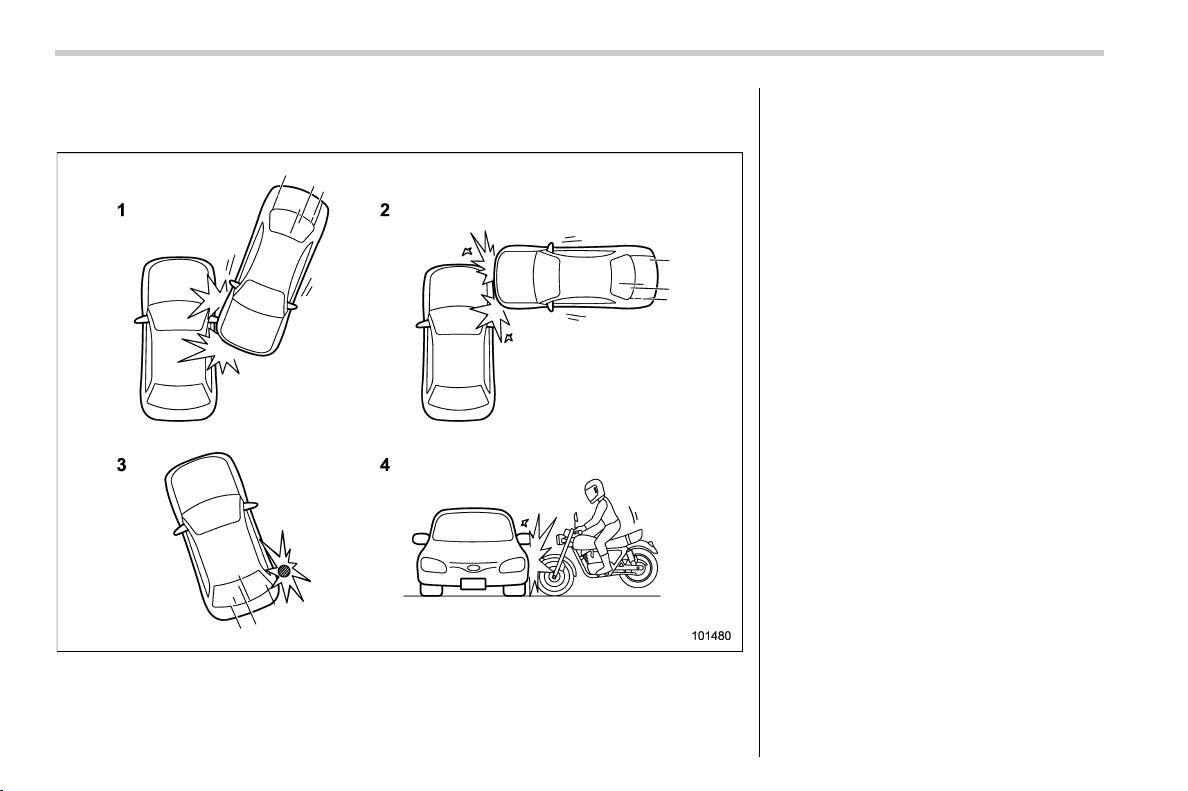 1

2

3

4

101480