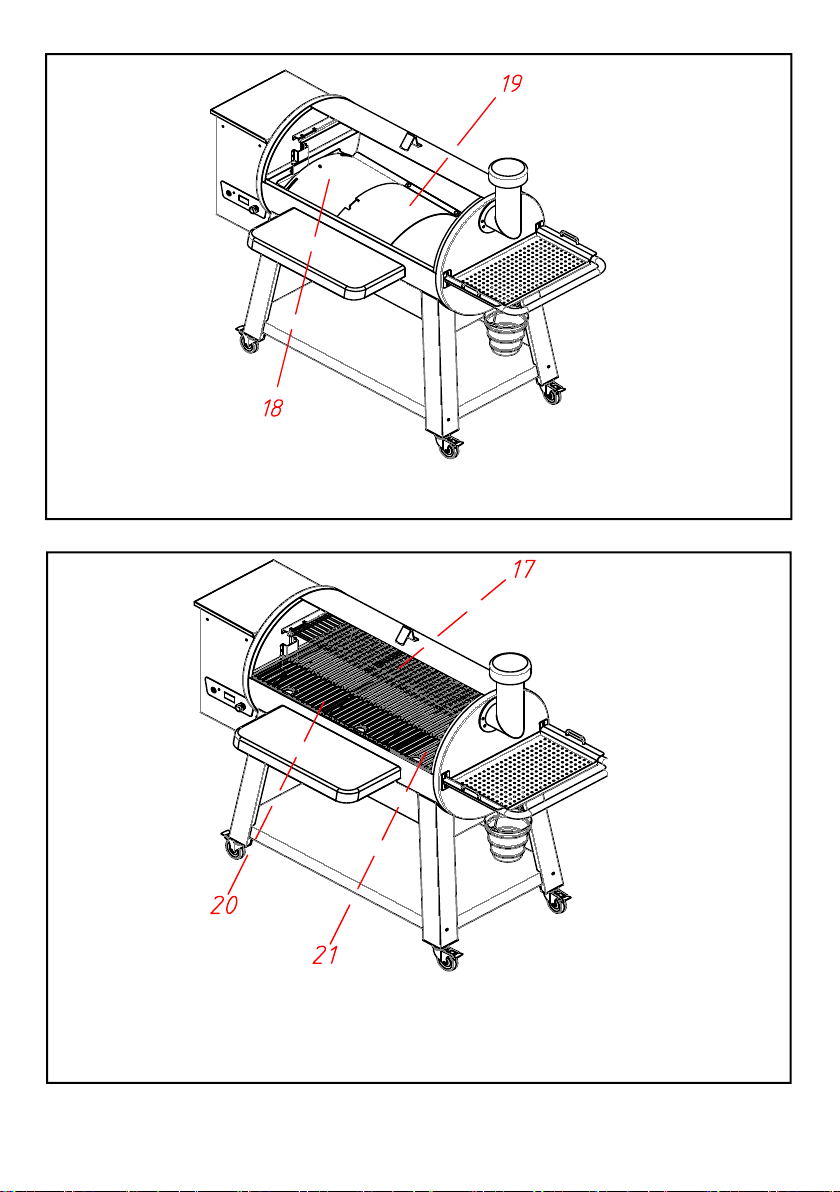 19

18

17

20

21