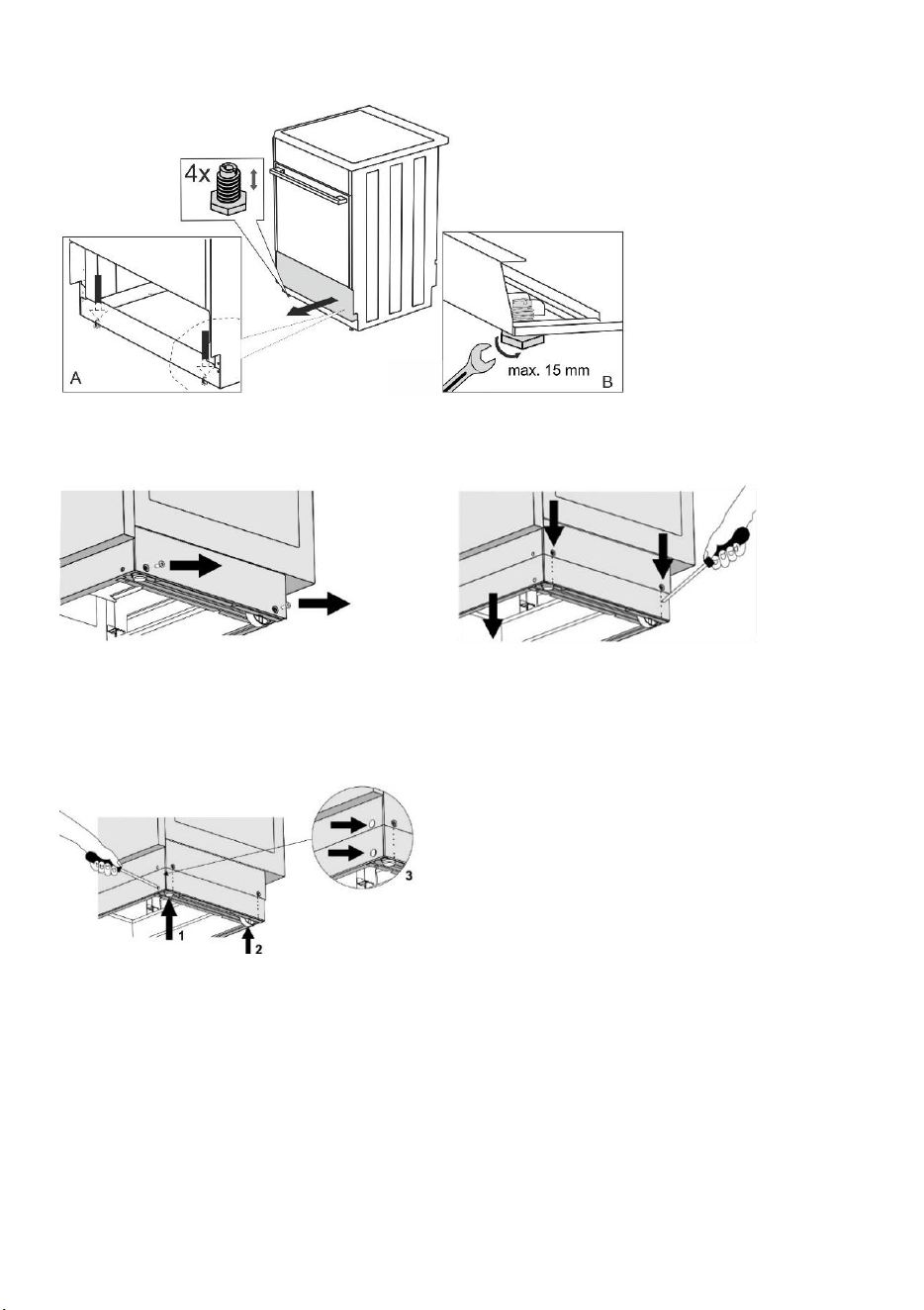 4x

A

max. 15 mm

B

1

2

3