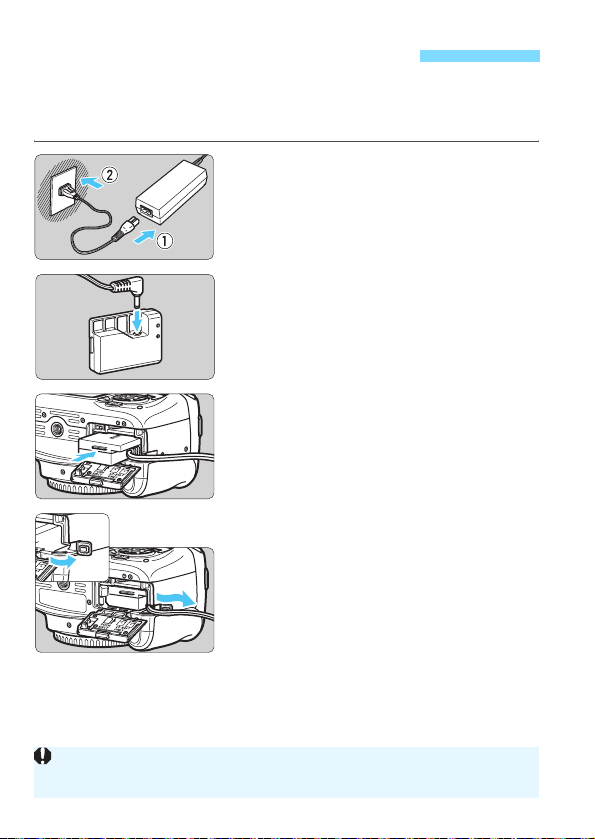 ②
①