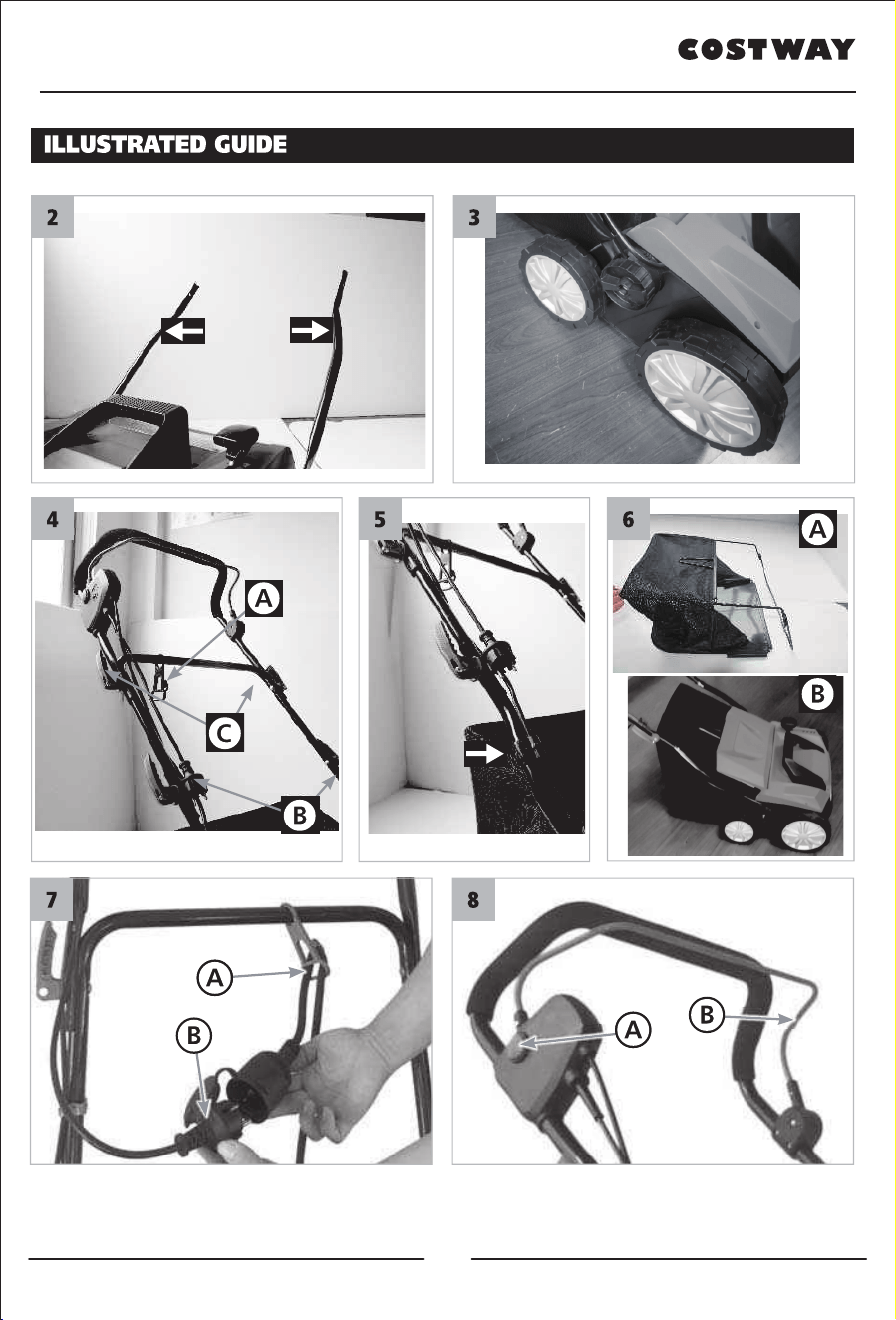 COSTWAY

ILLUSTRATED GUIDE

2

3

4

A

C

B

5

6

A

B

7

A

B

8

A

B