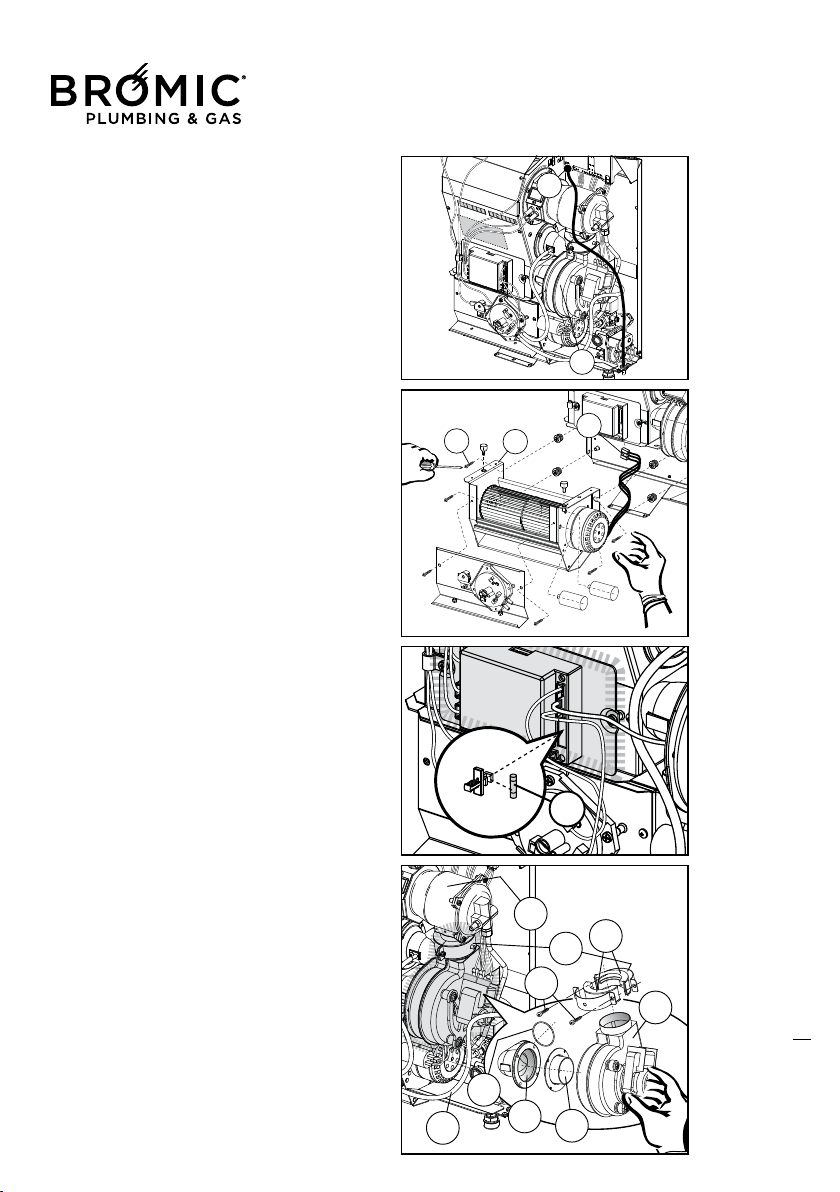 BROMIC®
PLUMBING & GAS