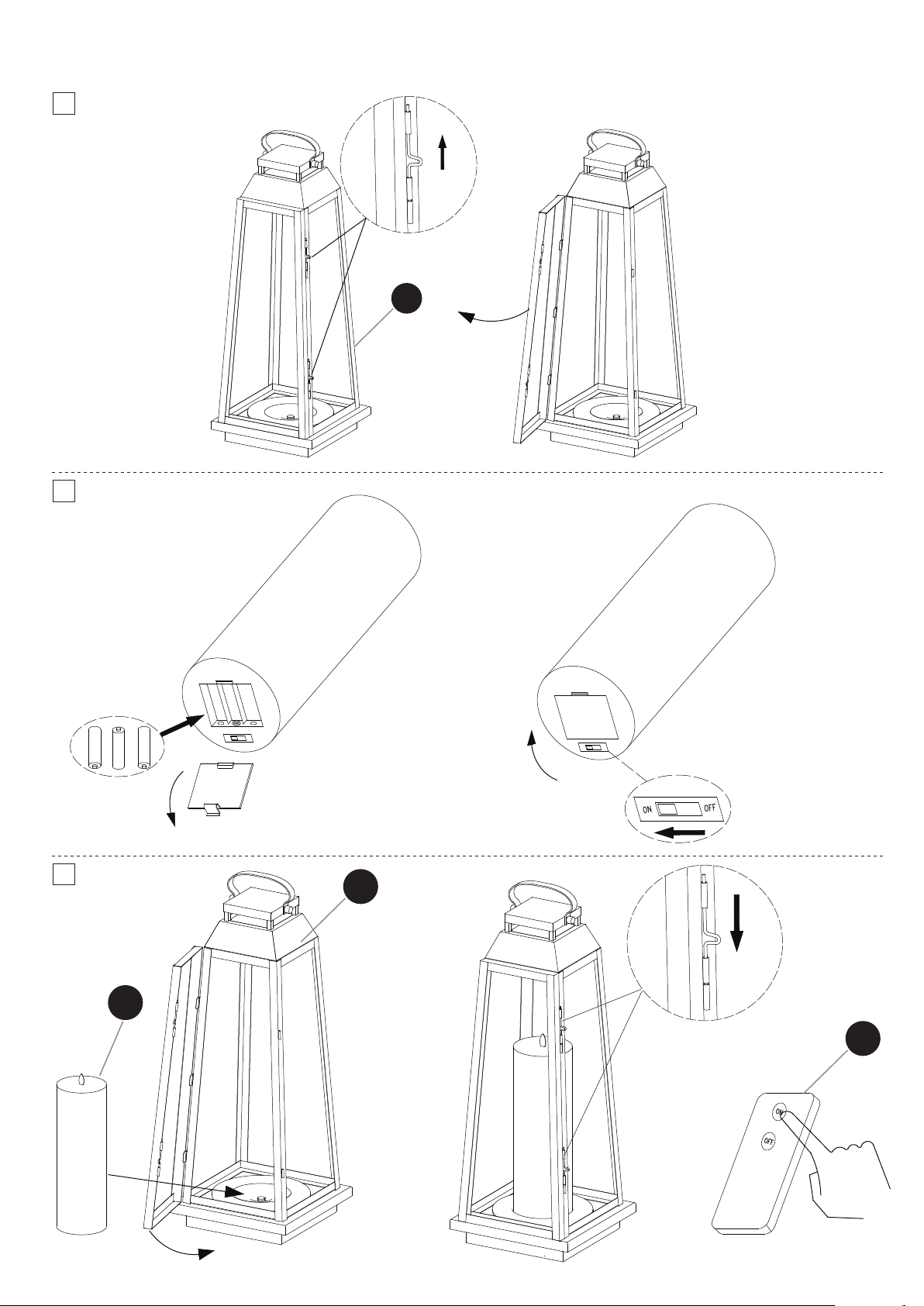 ON OFF

ON

OFF