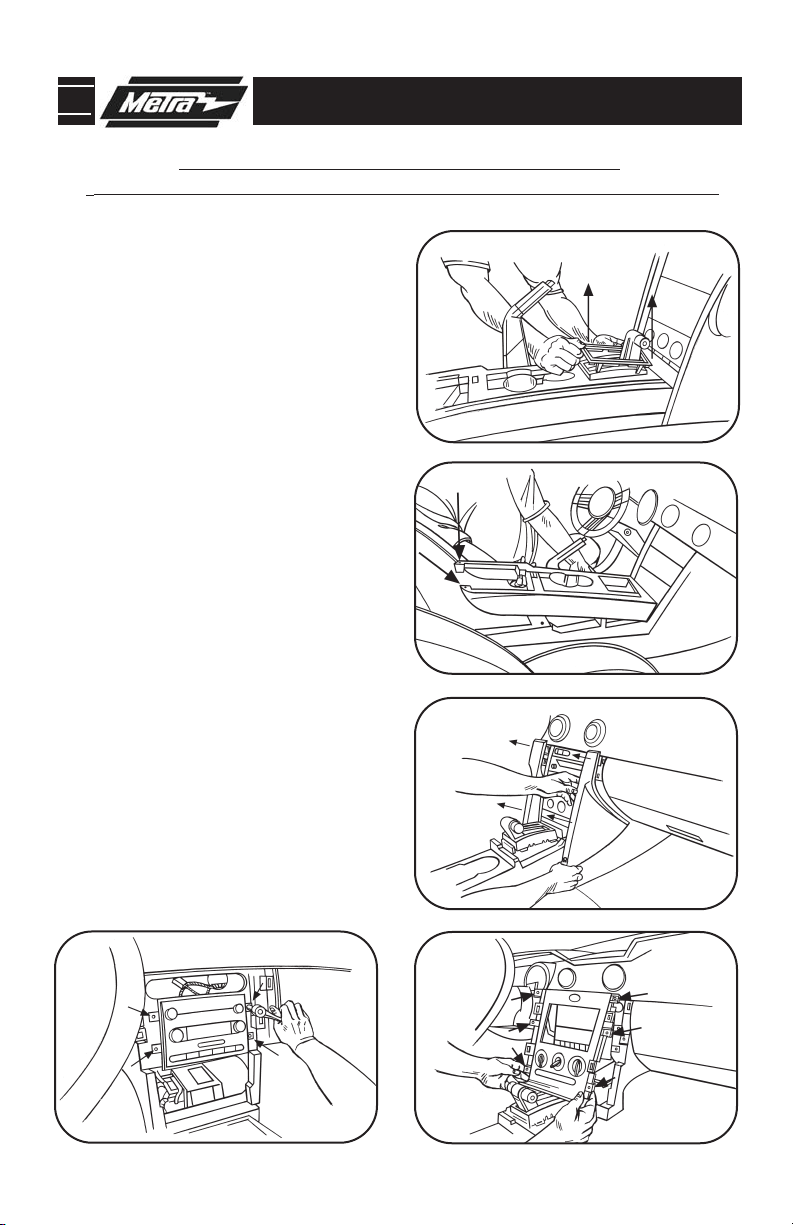 Metra