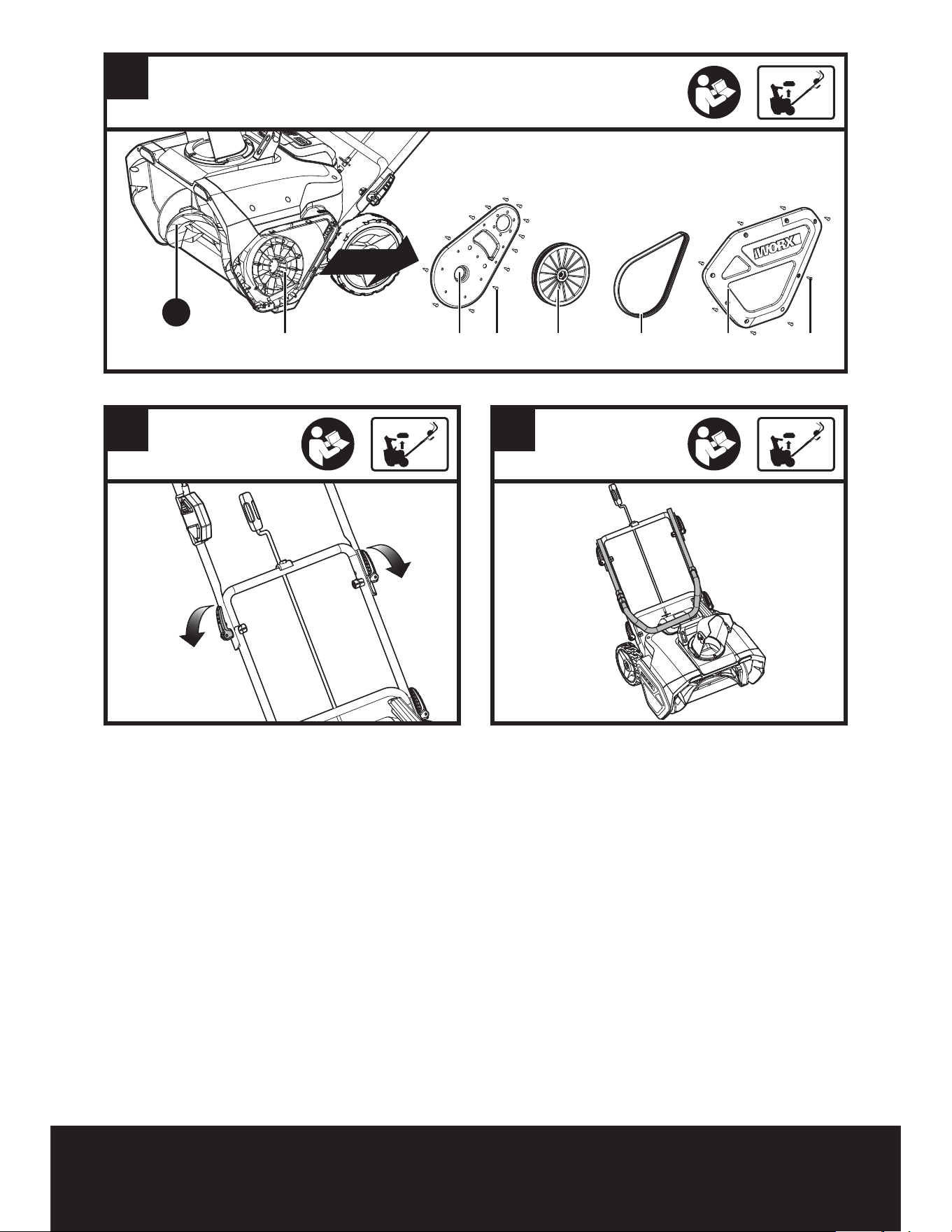 WORX