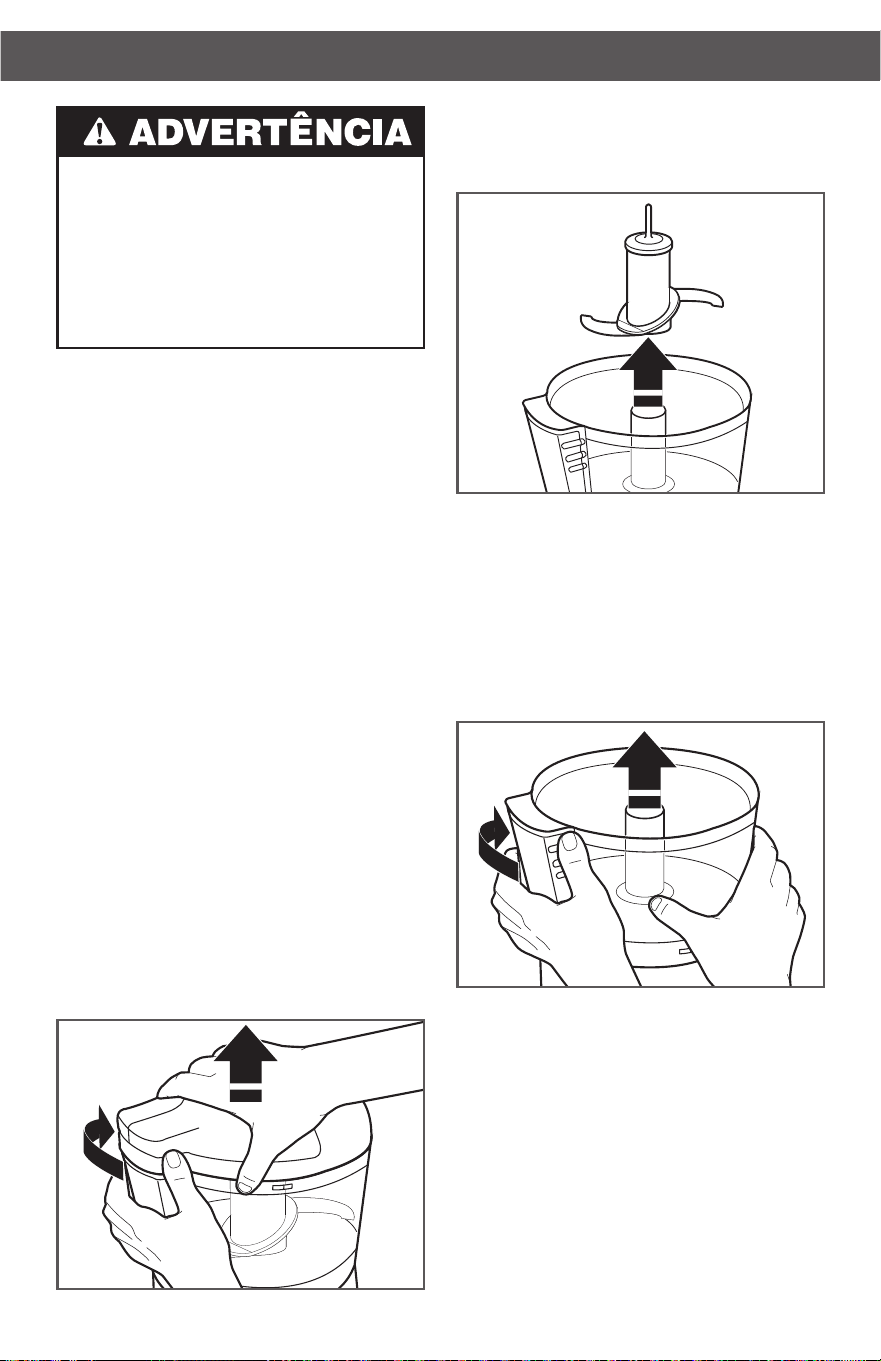 ADVERTÊNCIA