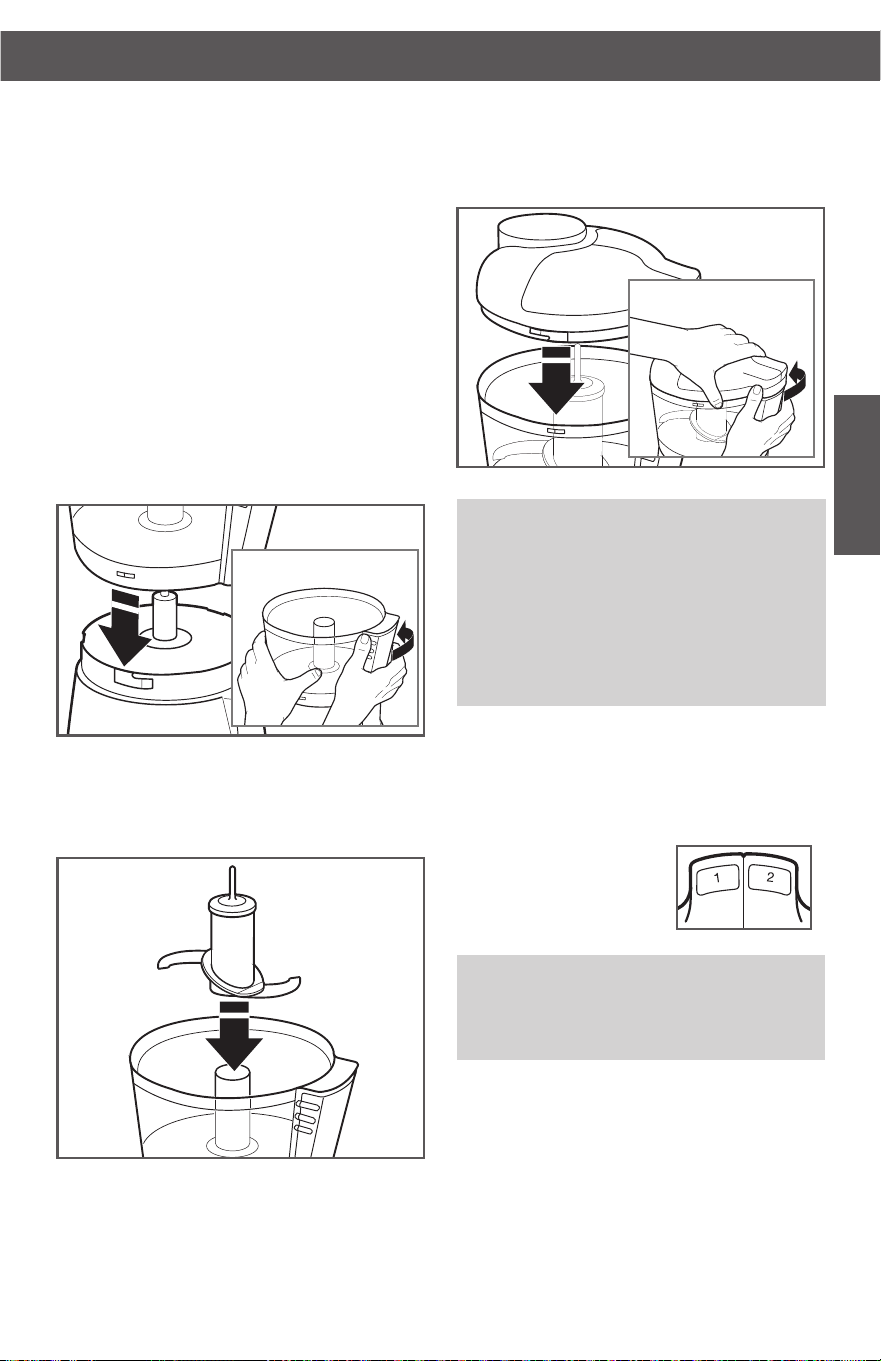 1

2