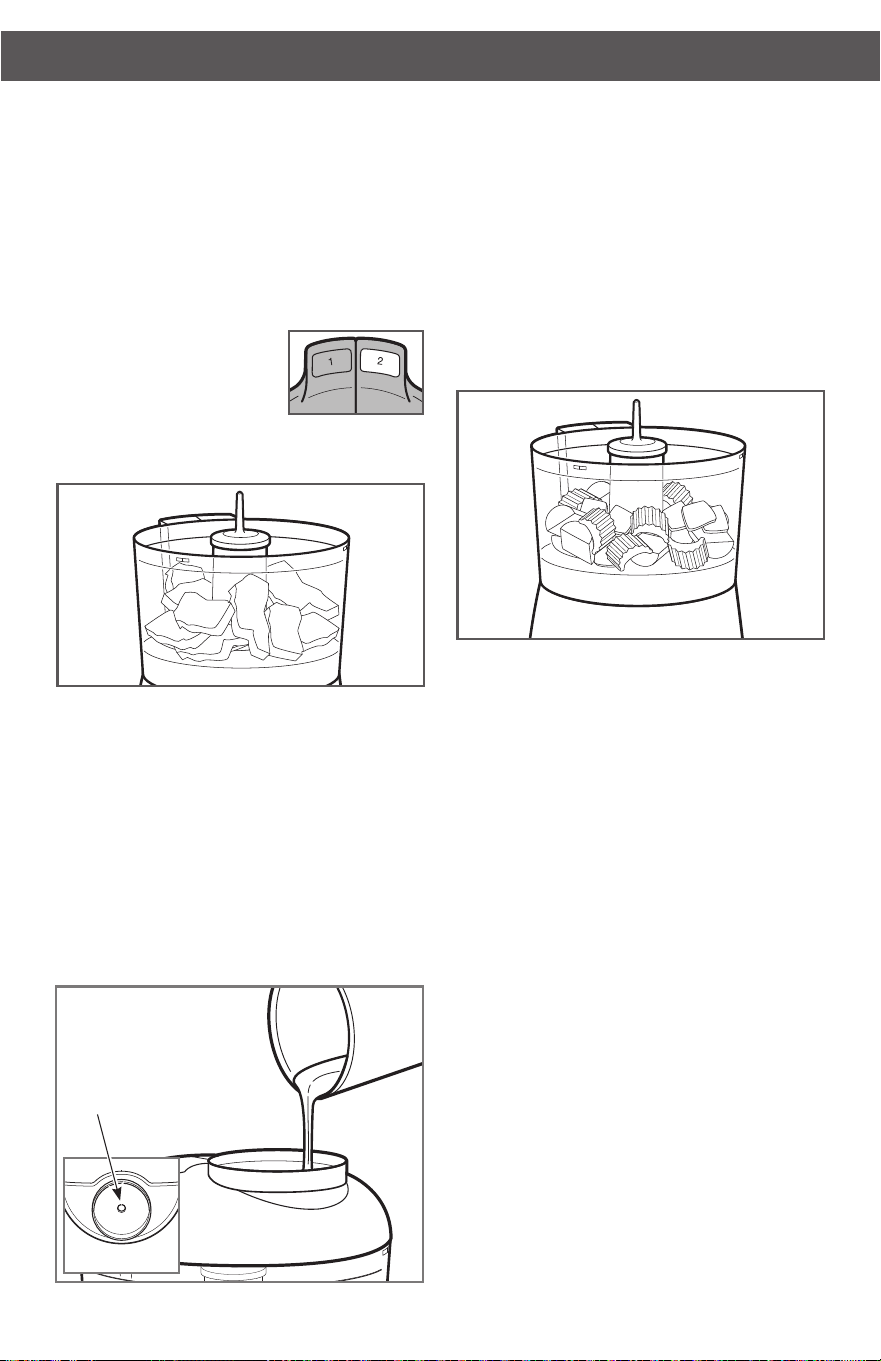 1

2