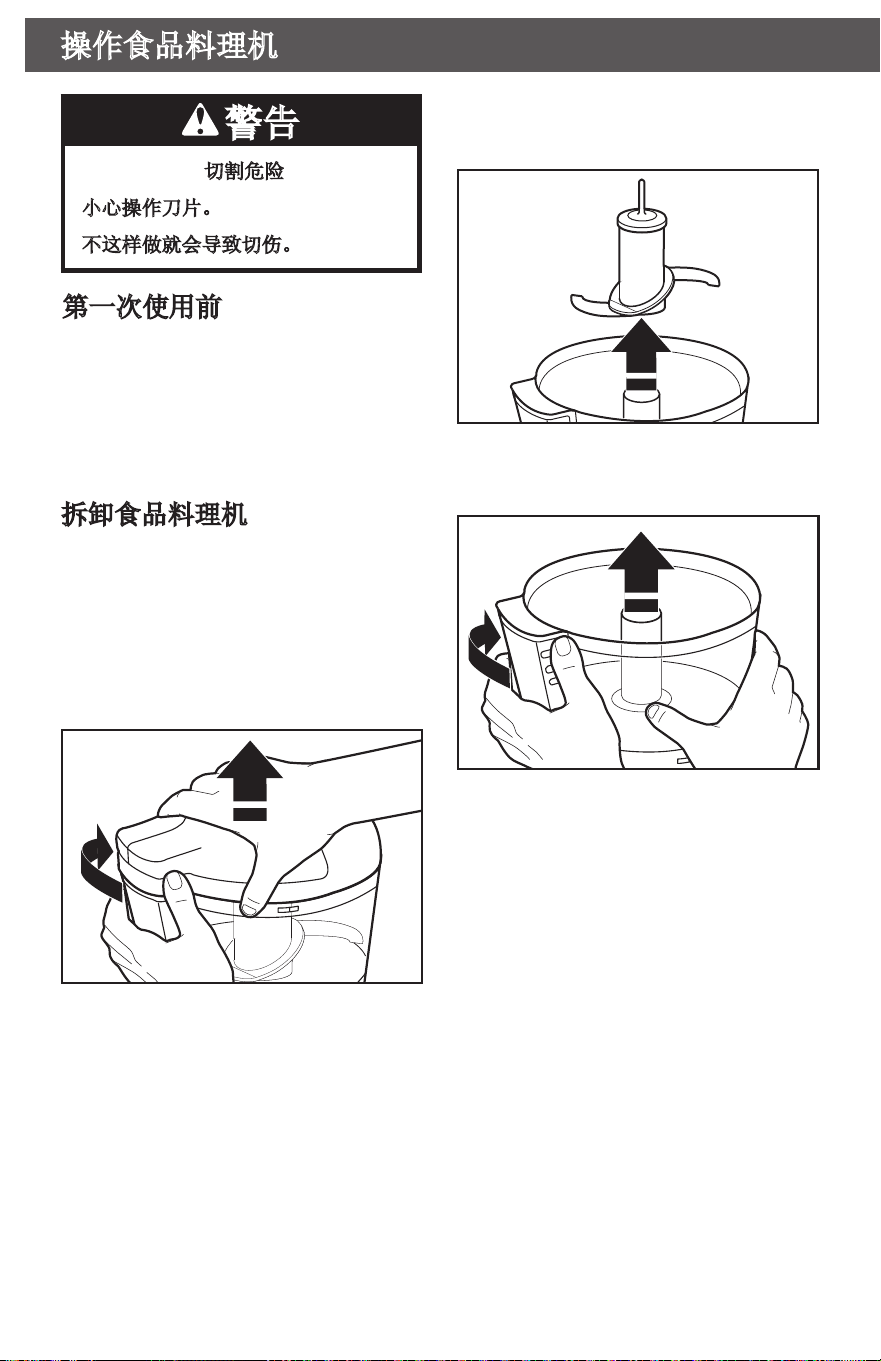 操作食品料理机

警告

切割危险

小心操作刀片。

不这样做就会导致切伤。

第一次使用前

拆卸食品料理机