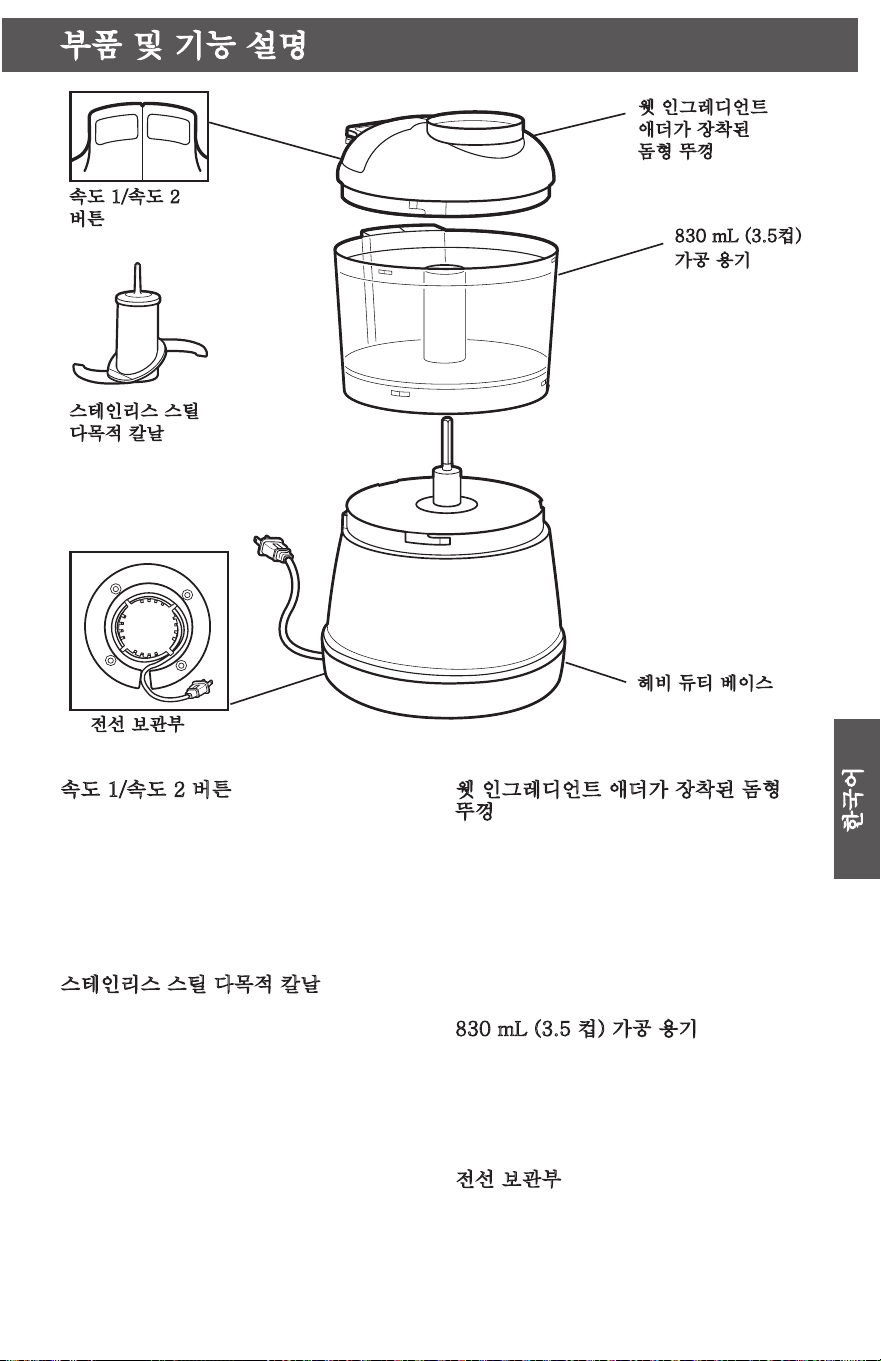 부품 및 기능 설명

속도 1/속도 2 버튼

스테인리스 스틸 다목적 칼날

전선 보관부

웻 인그레디언트 애더가 장착된 돔형 뚜껑

830 mL (3.5컵) 가공 용기

헤비 듀티 베이스

한국어

속도 1/속도 2 버튼

스테인리스 스틸 다목적 칼날

웻 인그레디언트 애더가 장착된 돔형 뚜껑

830 mL (3.5 컵) 가공 용기

전선 보관부