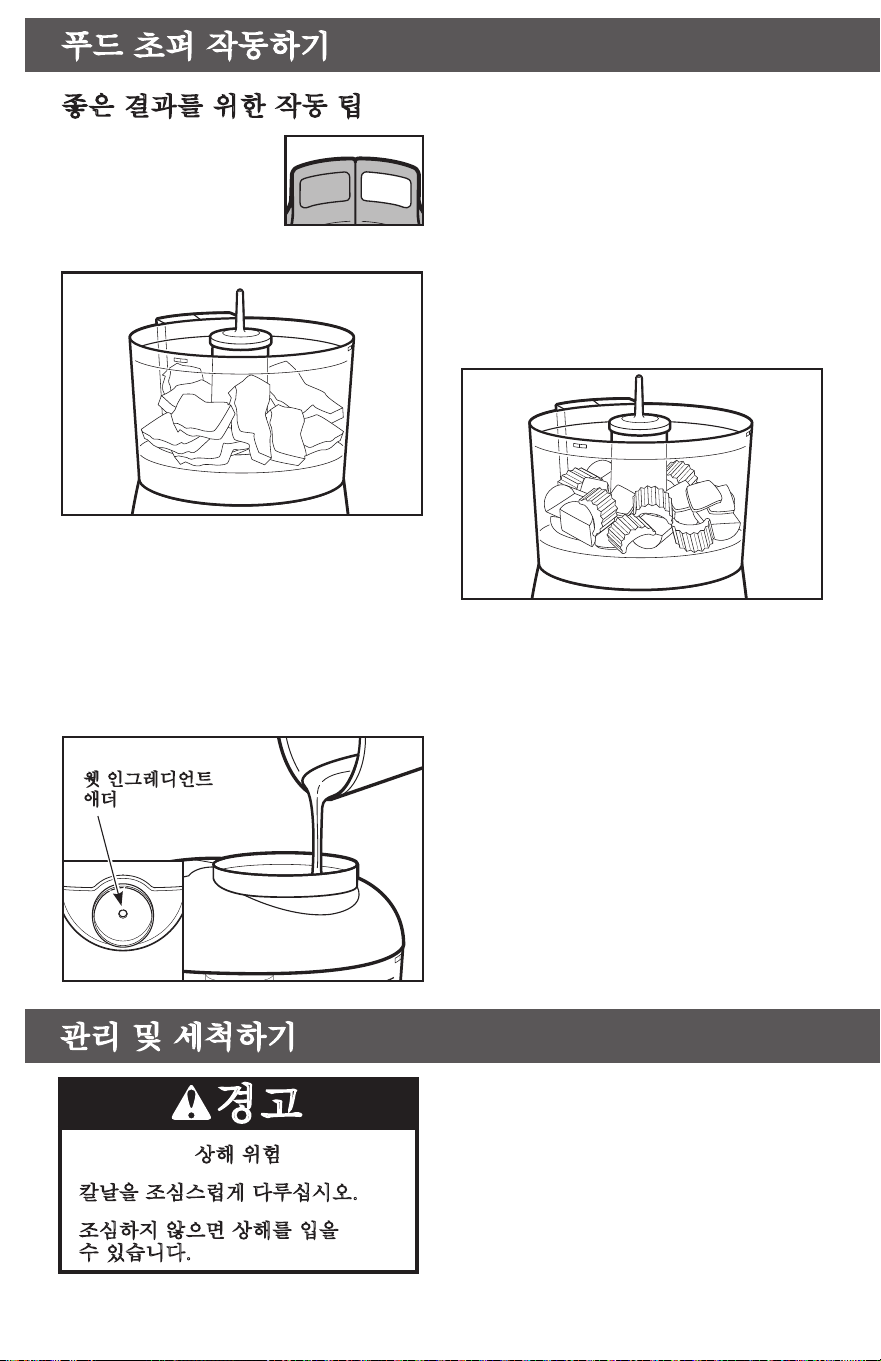 푸드 초퍼 작동하기

좋은 결과를 위한 작동 팁

웻 인그레디언트 애더

관리 및 세척하기

경고

상해 위험

칼날을 조심스럽게 다루십시오.

조심하지 않으면 상해를 입을 수 있습니다.