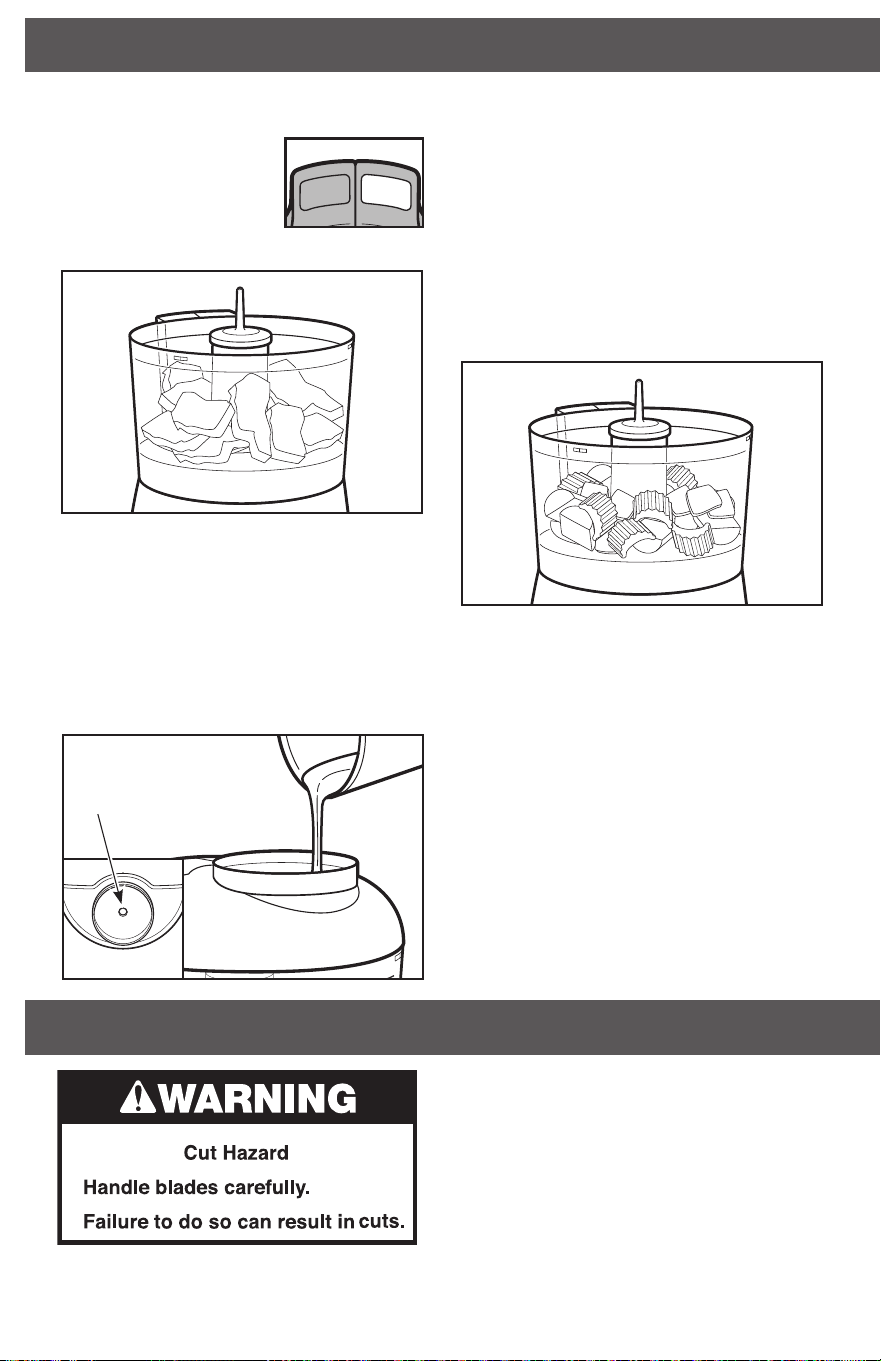 WARNING

Cut Hazard

Handle blades carefully.

Failure to do so can result in cuts.