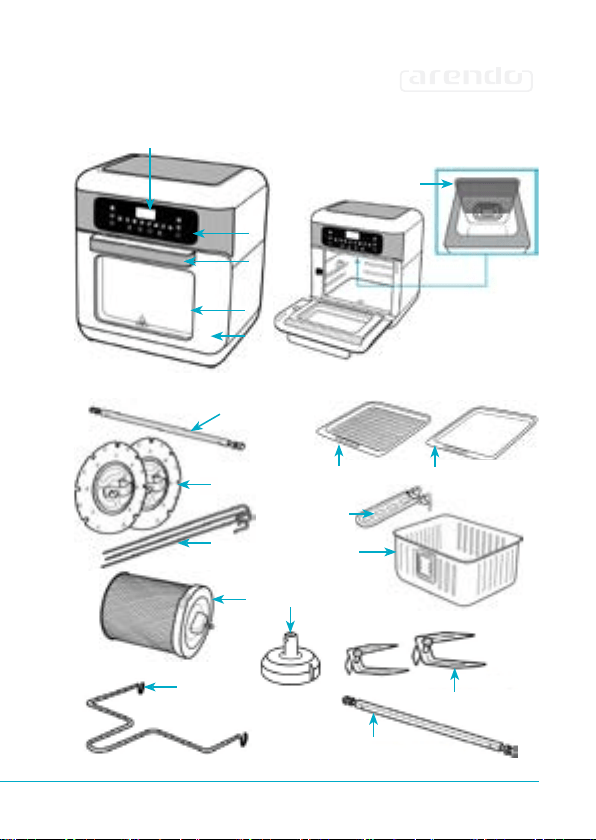 arendo