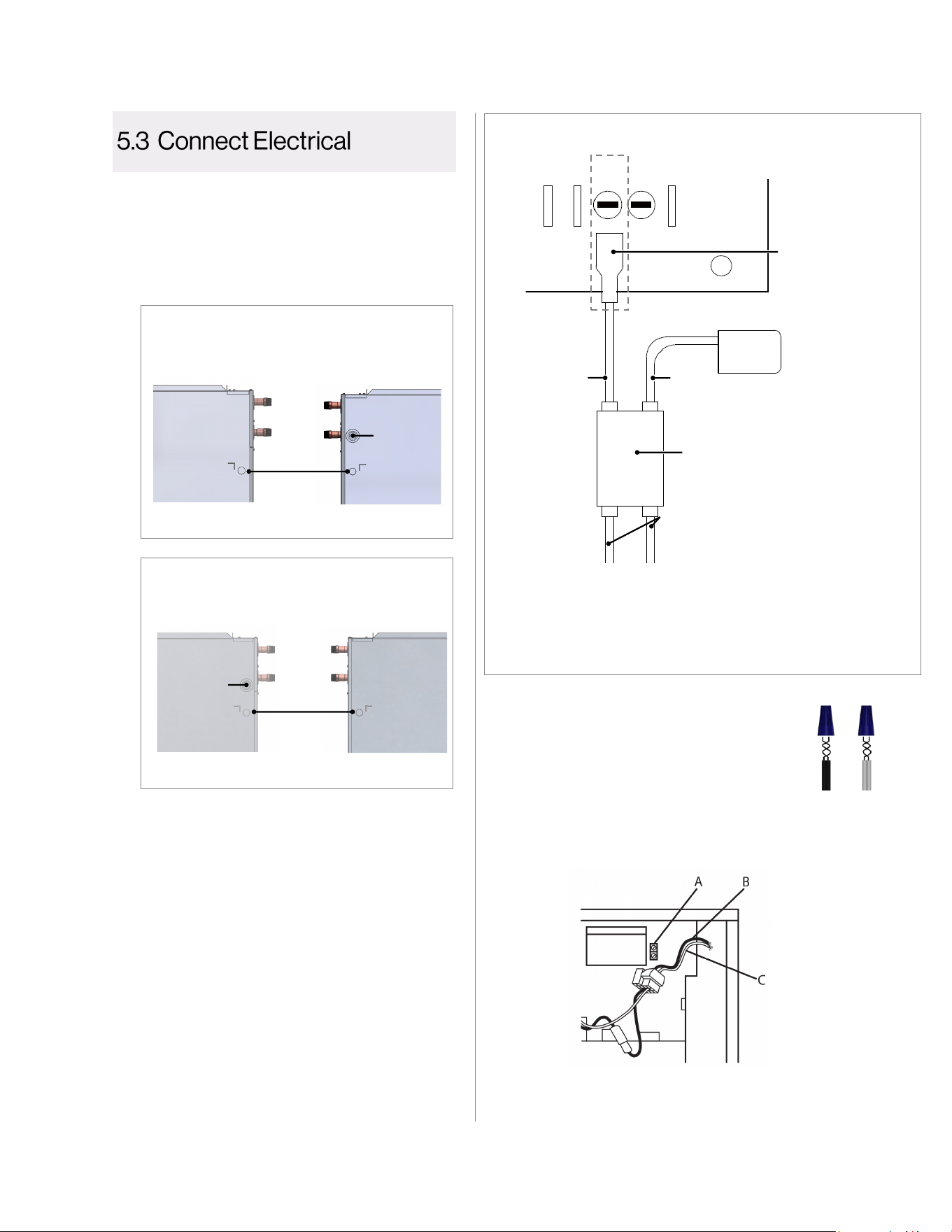 5.3 Connect Electrical

A

B

C